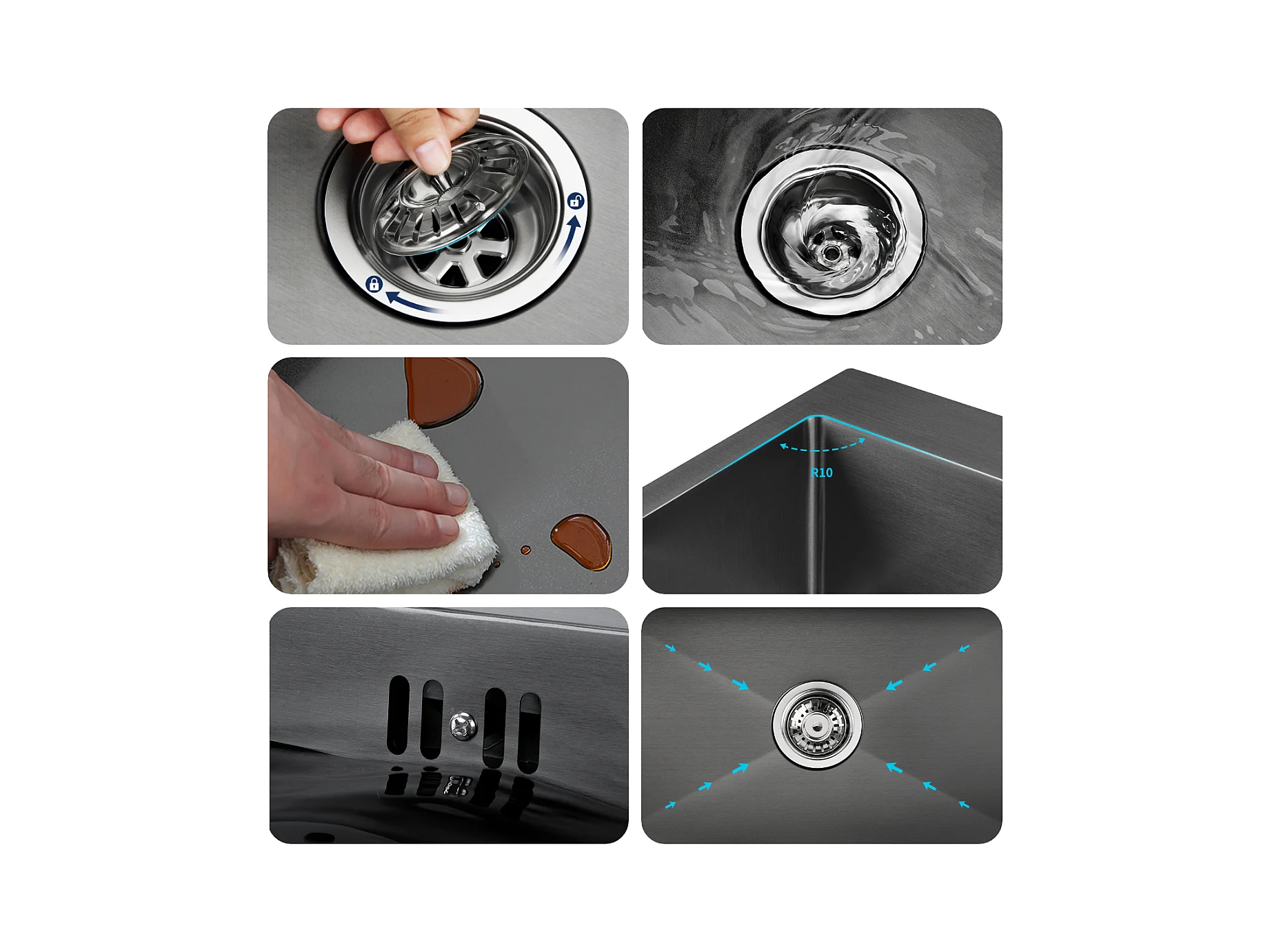 R10