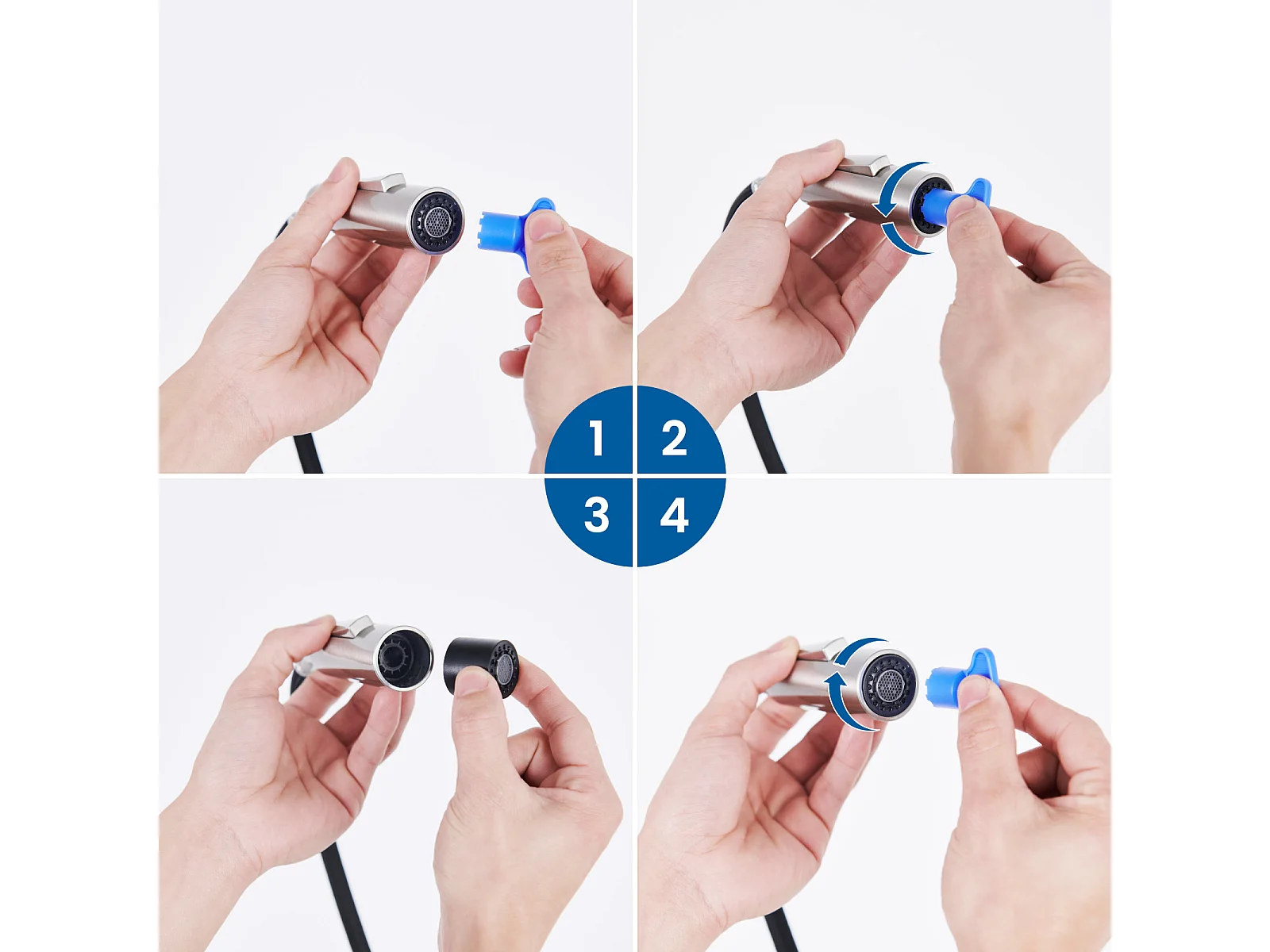 1 2
3 4