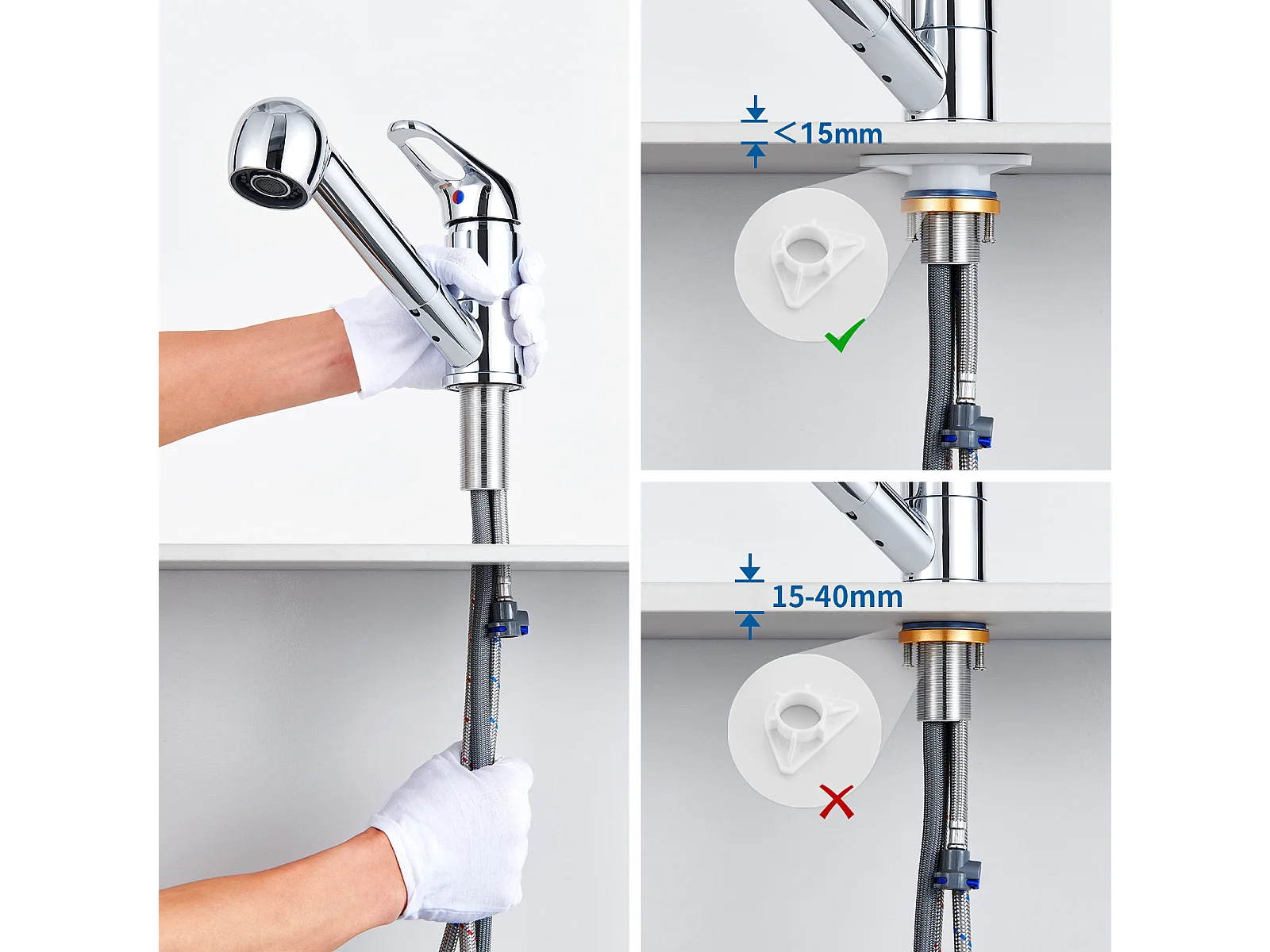 <15mm

15-40mm