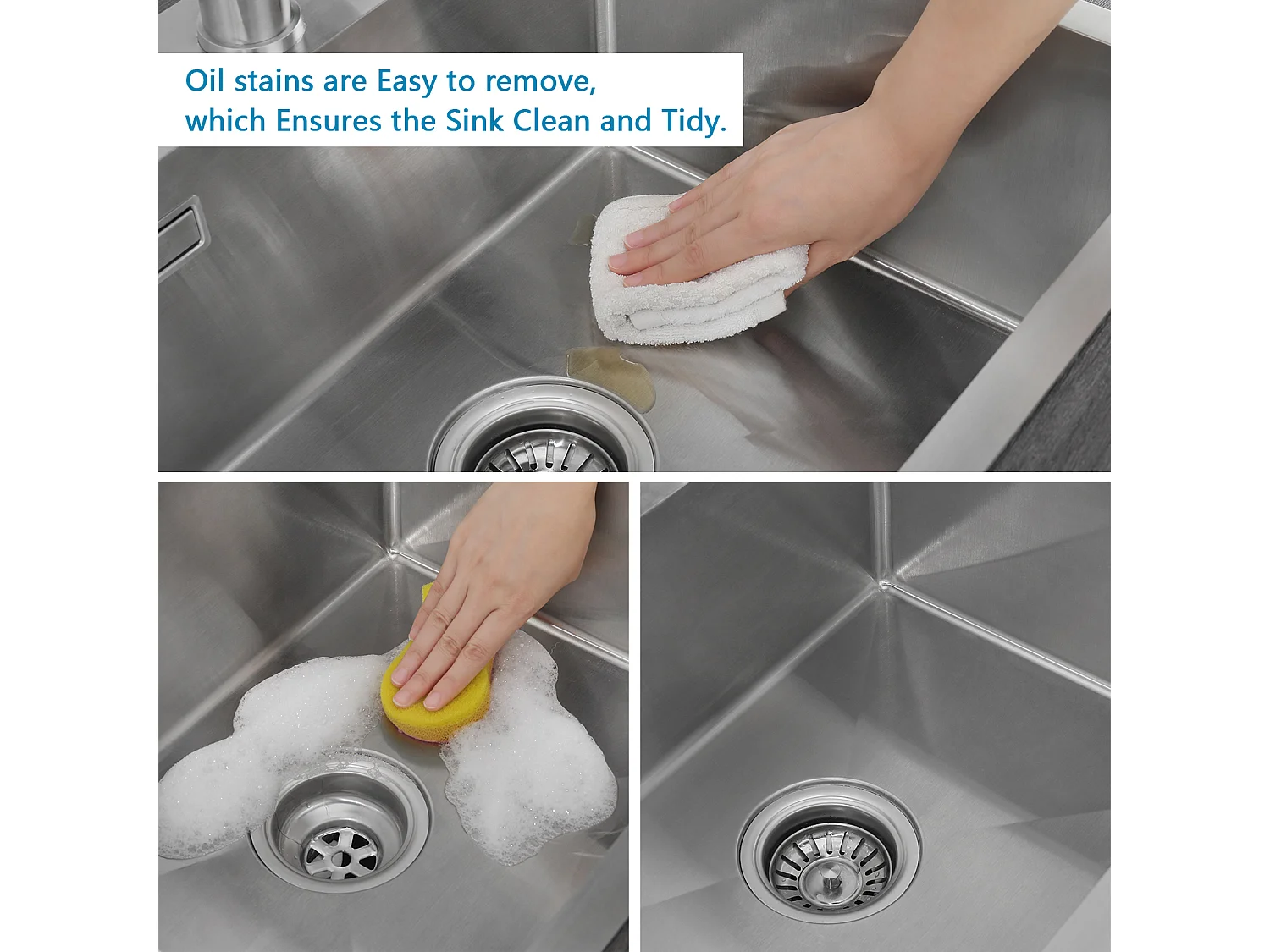 Oil stains are Easy to remove,
which Ensures the Sink Clean and Tidy.