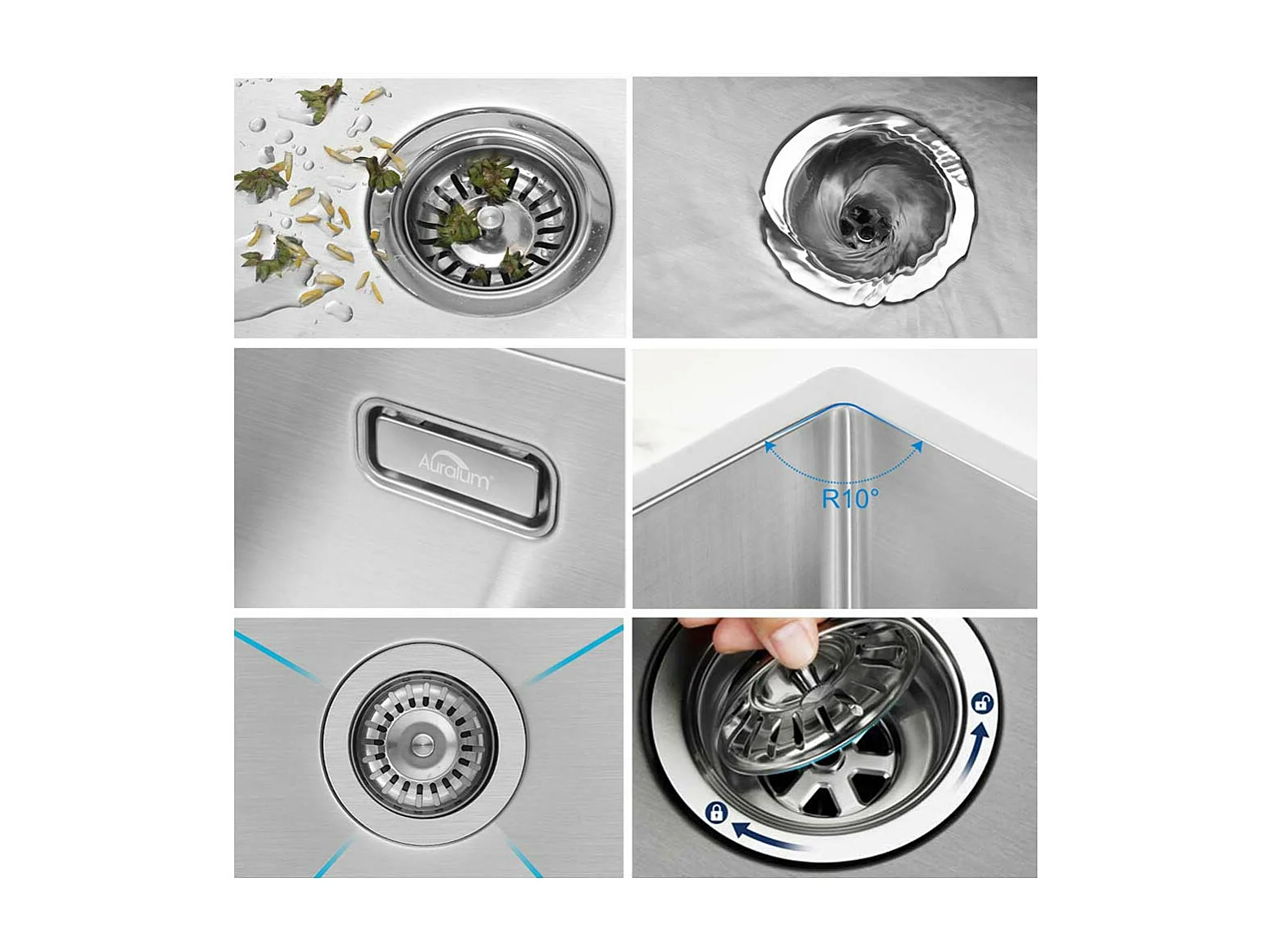 Auralum®

R10°