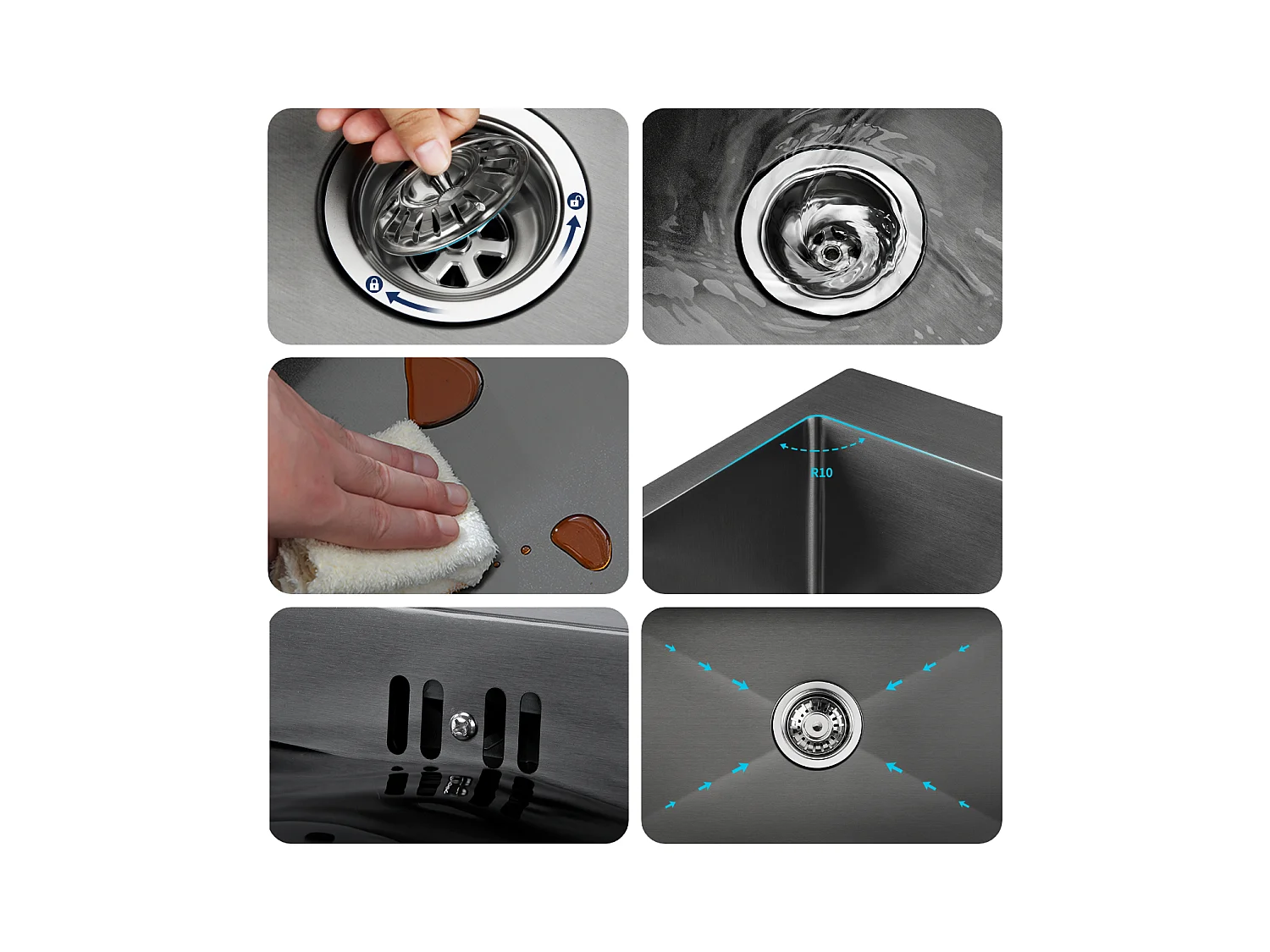 R10