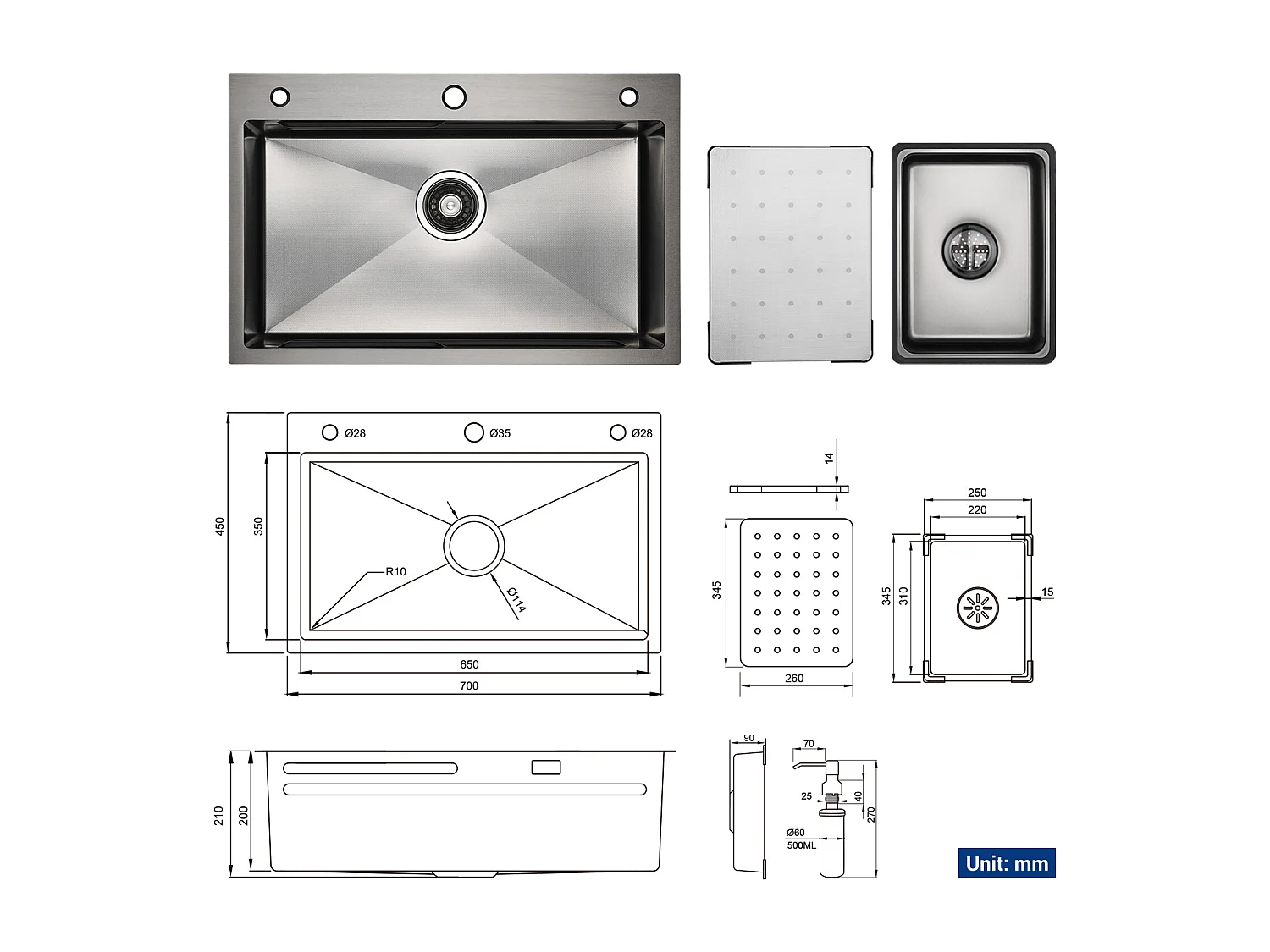 Ø28
Ø35
Ø28
450
350
R10
Ø114
650
700
14
345
260
250
220
345
310
15
210
200
90
70
25
40
270
Ø60
500ML
Unit: mm