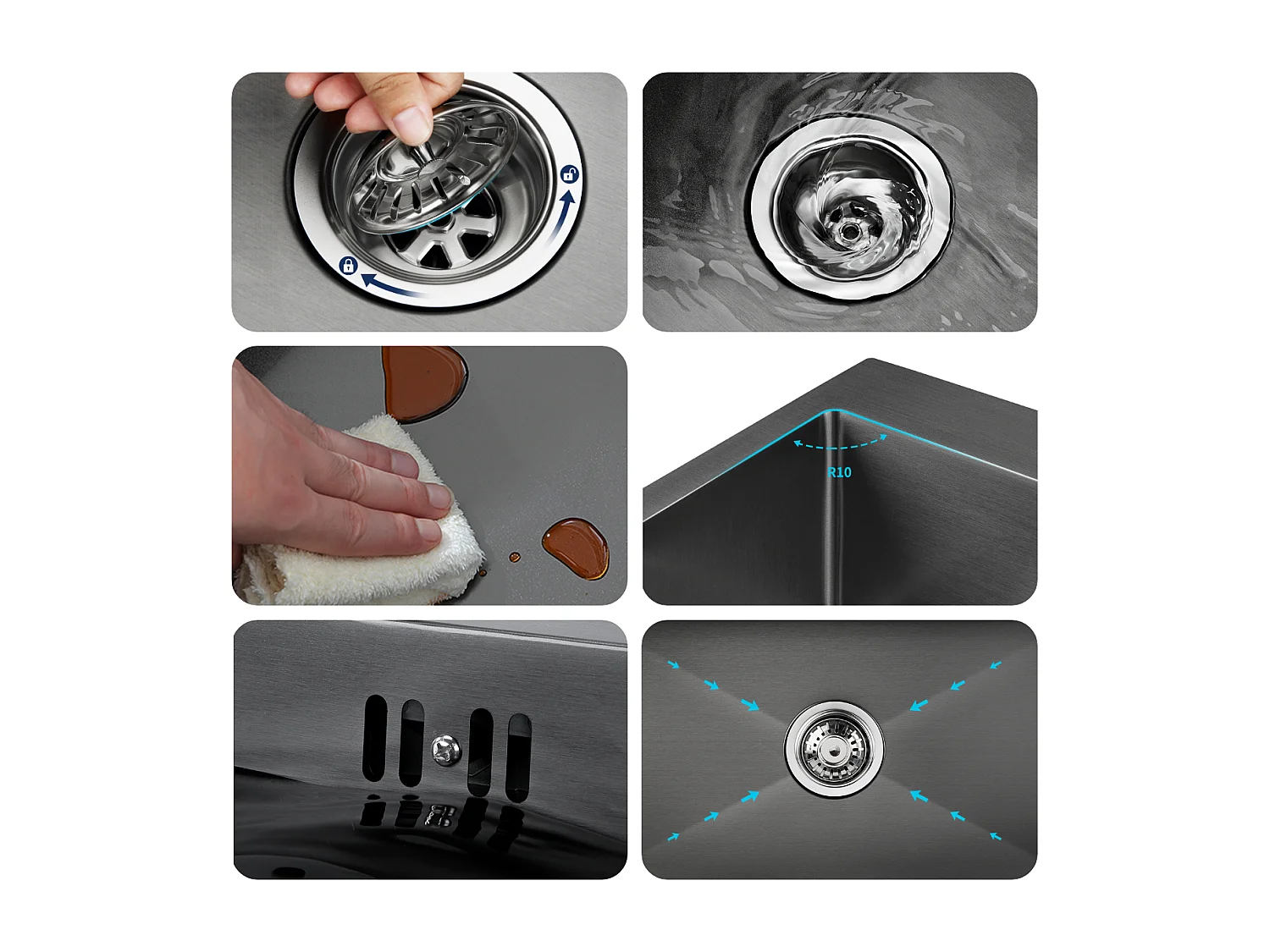 R10