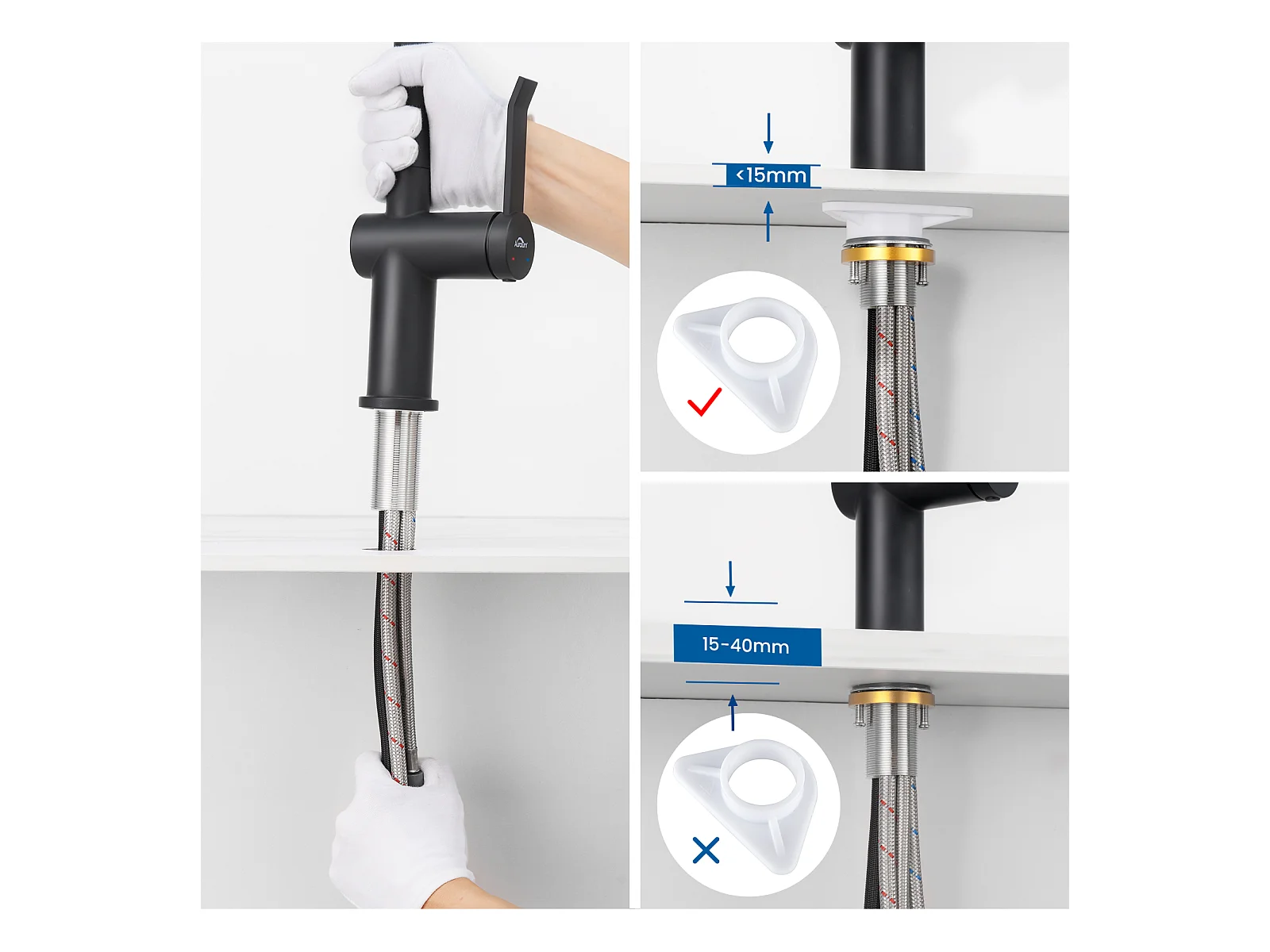 Auralum

<15mm

15-40mm