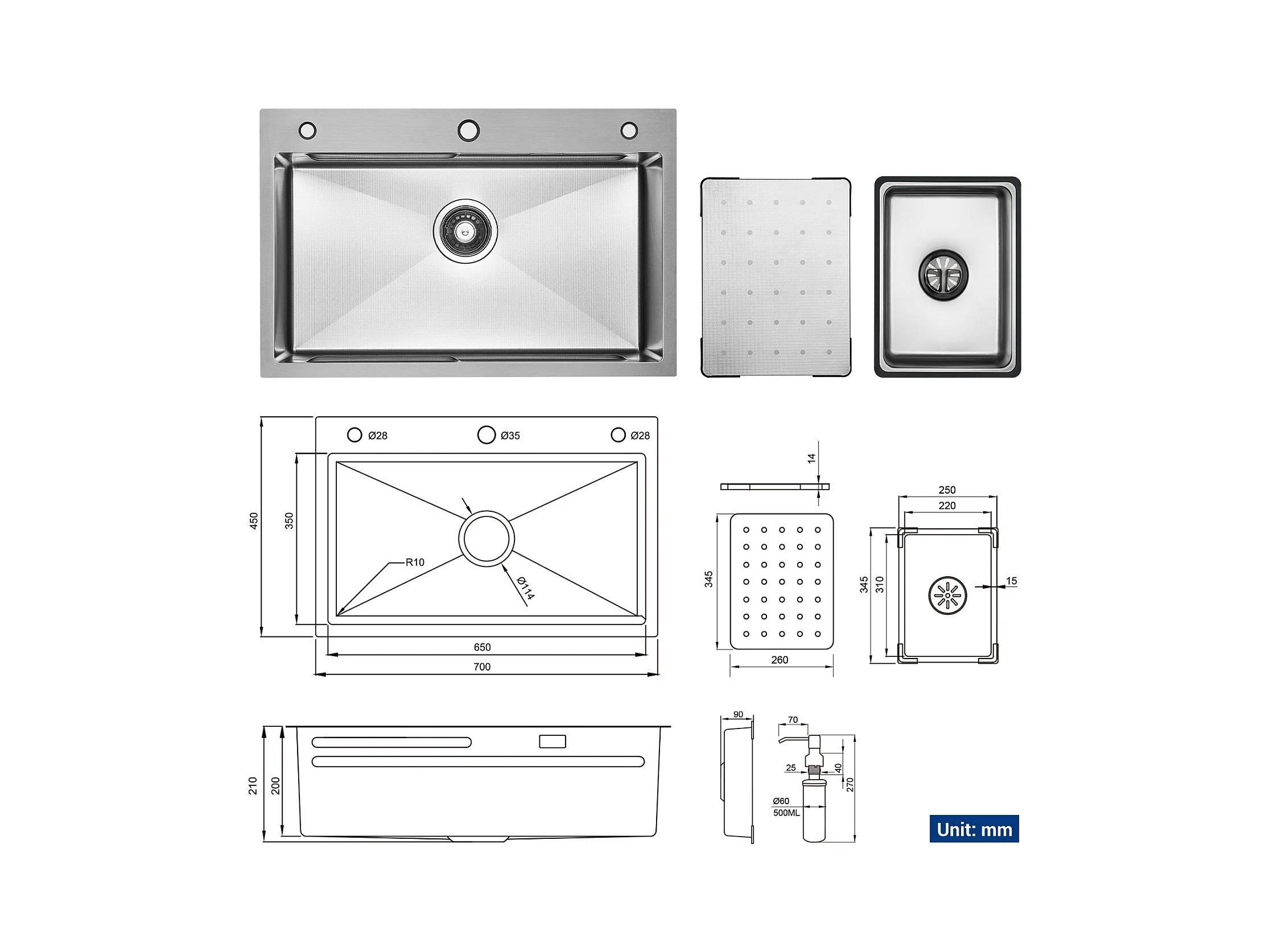 Ø28
Ø35
Ø28
450
350
R10
Ø114
650
700
14
345
260
250
220
345
310
15
210
200
90
70
25
40
270
Ø60
500ML
Unit: mm