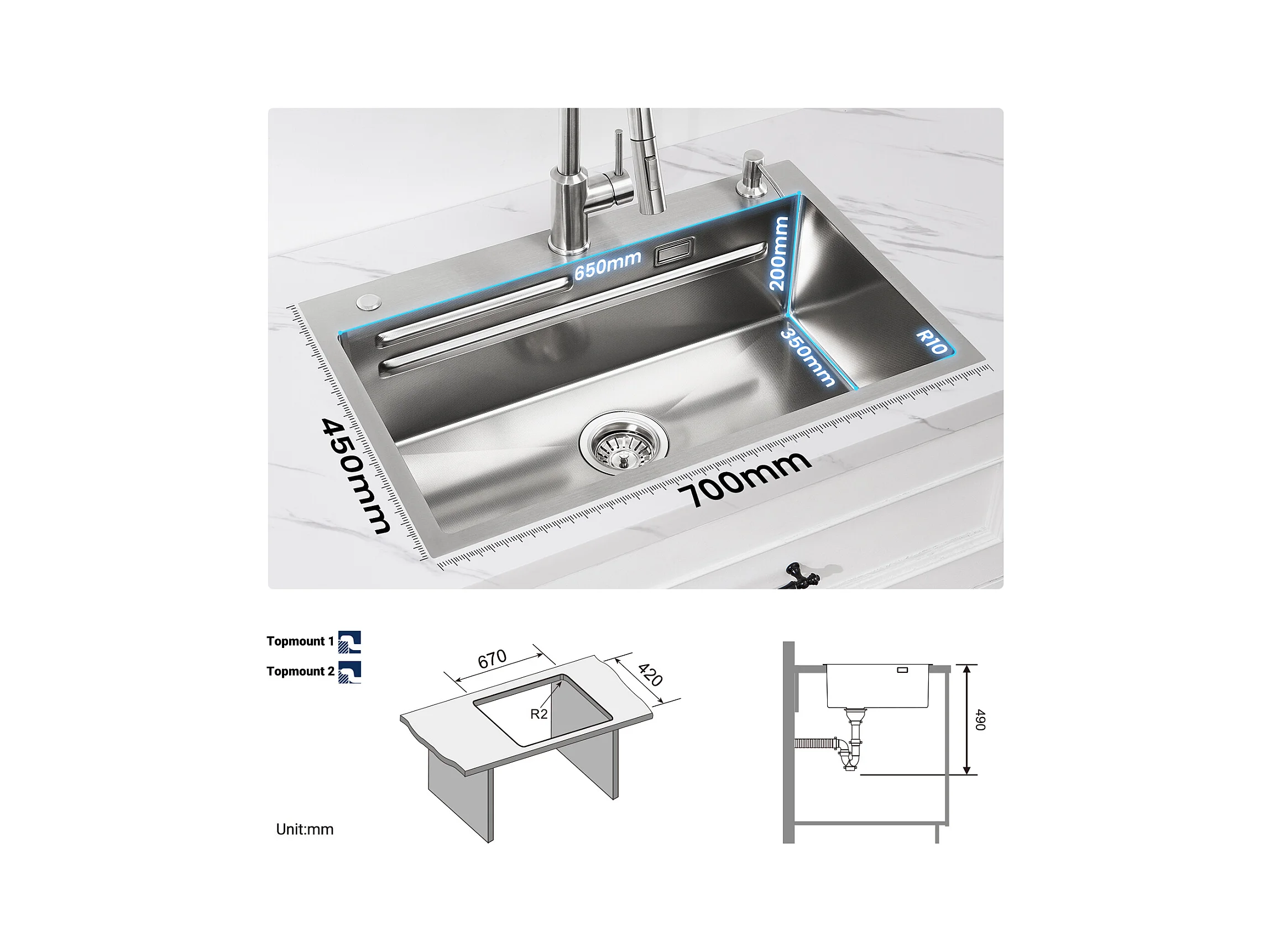 650mm
200mm
350mm
R10
450mm
700mm

Topmount 1
Topmount 2

670
420
R2

490

Unit:mm