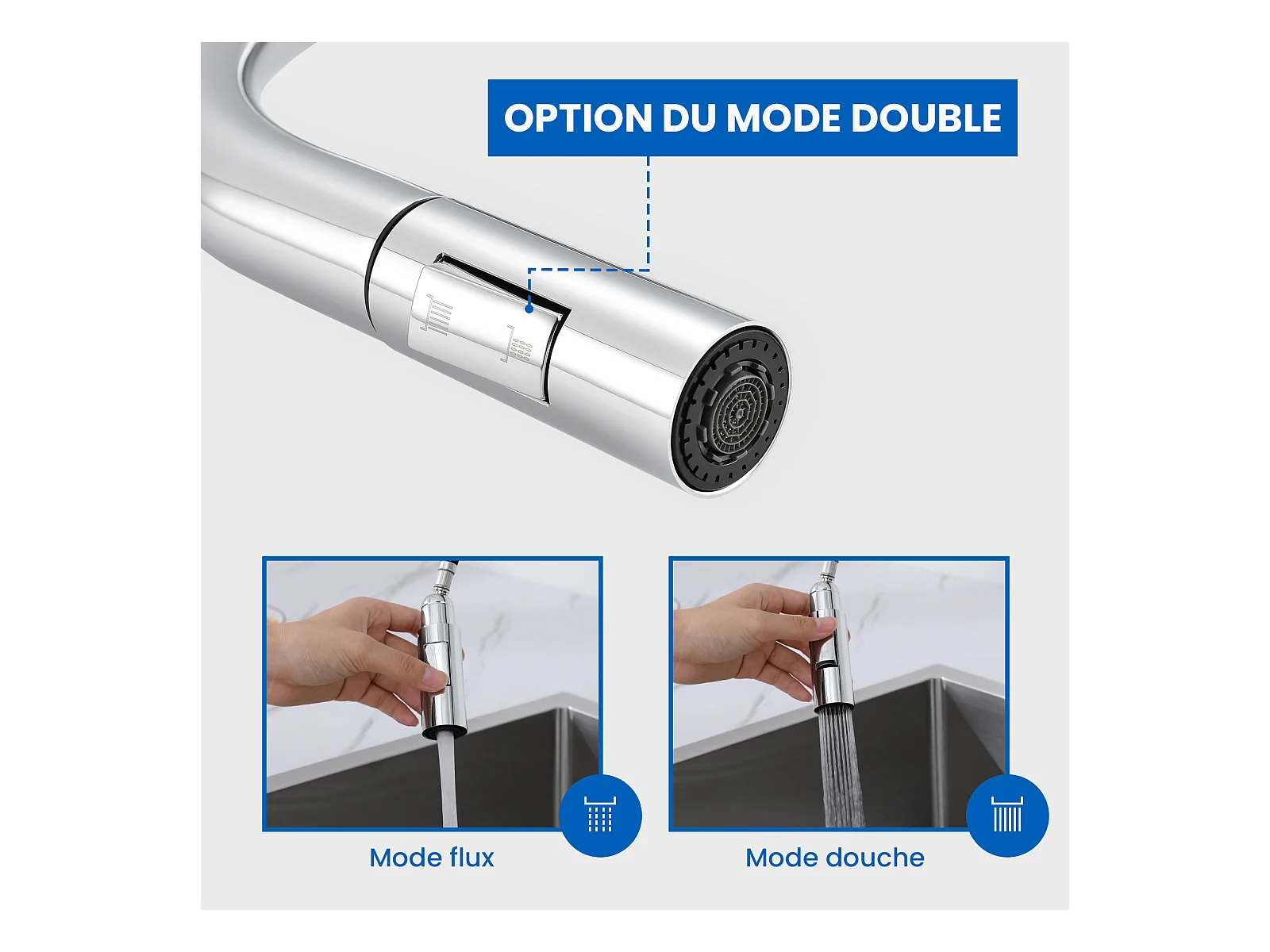 OPTION DU MODE DOUBLE

Mode flux

Mode douche