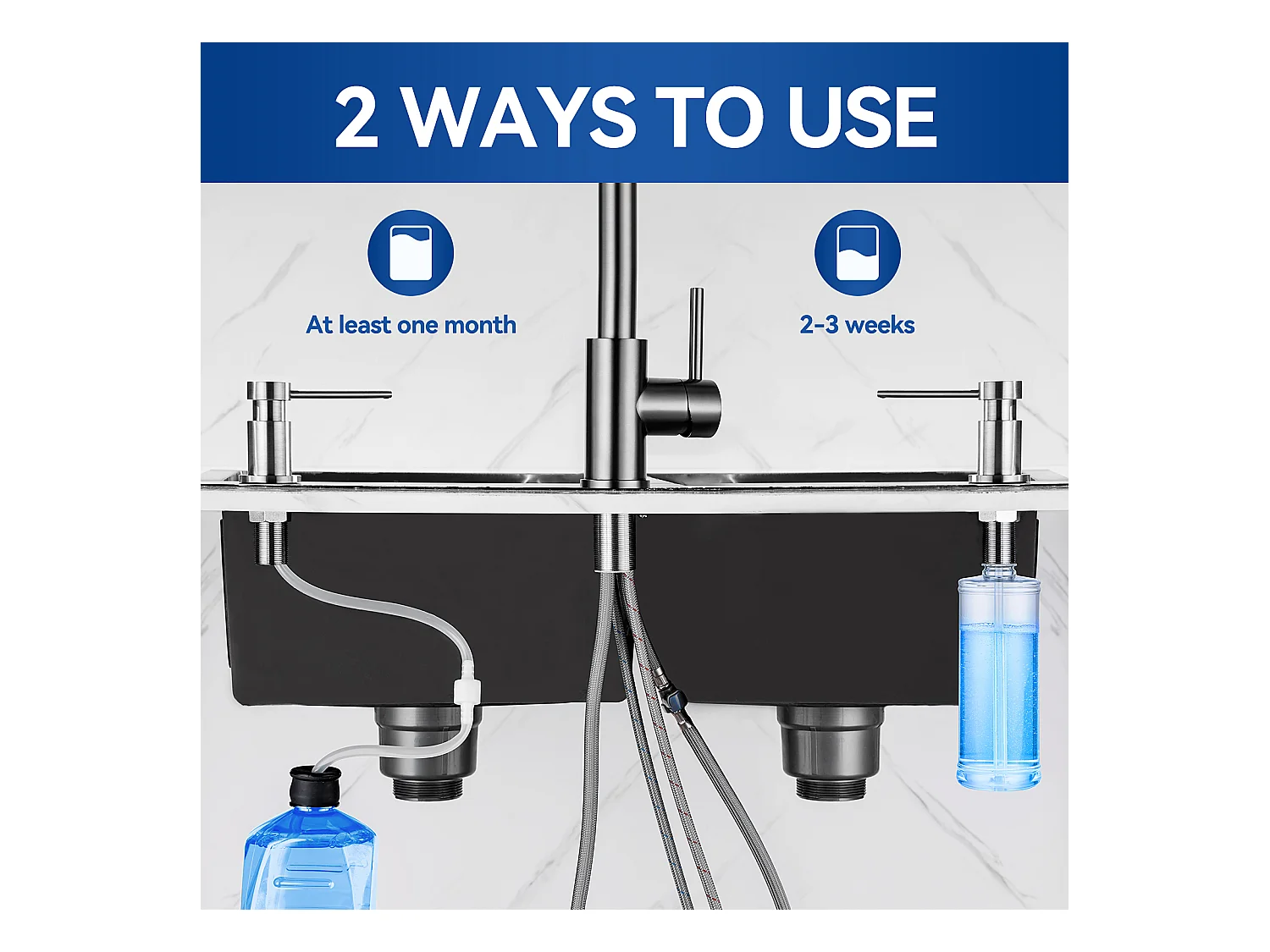 2 WAYS TO USE

At least one month

2-3 weeks