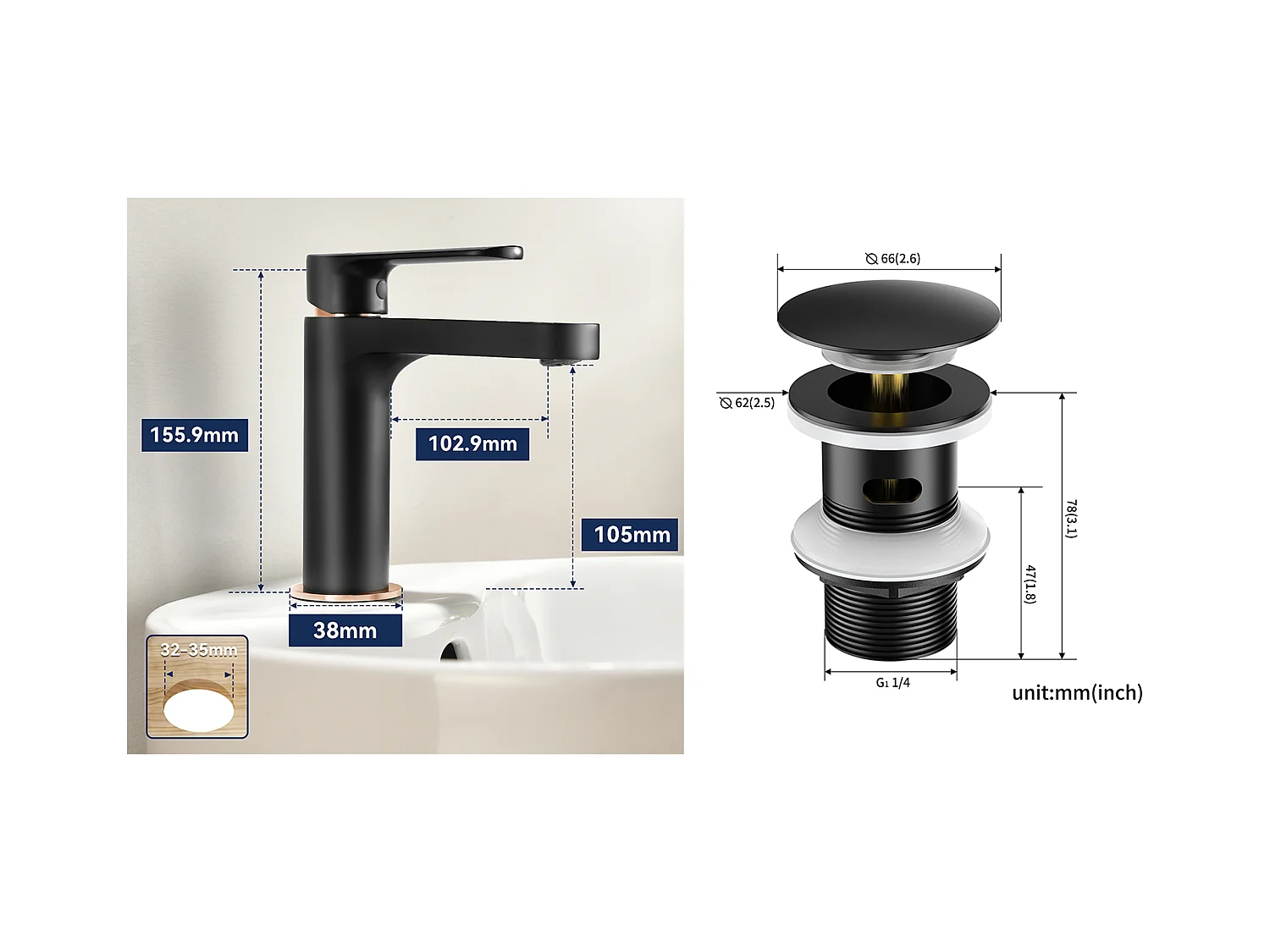 155.9mm

102.9mm

105mm

38mm

32-35mm

⌀ 66(2.6)

⌀ 62(2.5)

78(3.1)

47(1.8)

G1 1/4

unit:mm(inch)