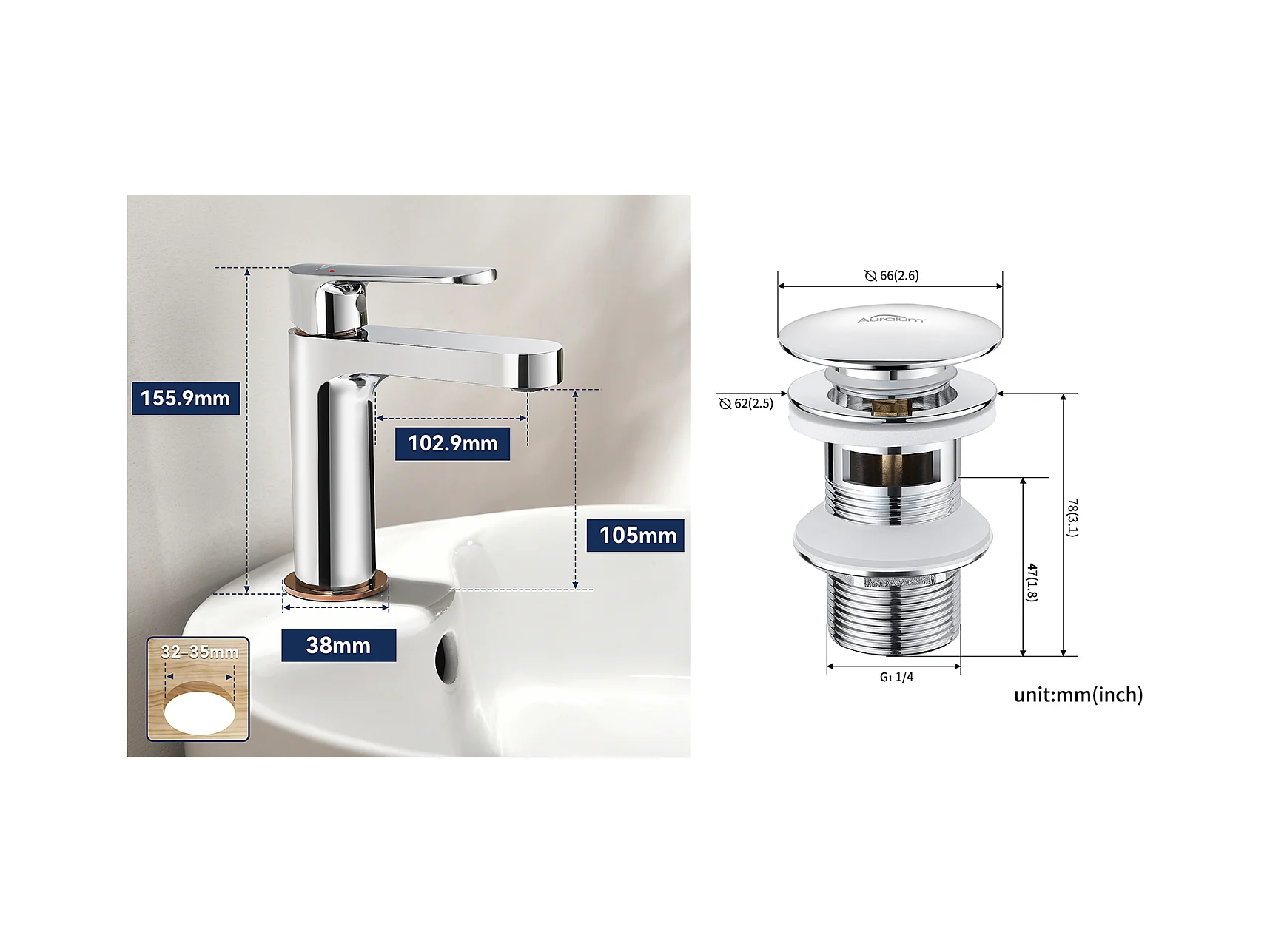 155.9mm

102.9mm

105mm

38mm

32-35mm

⌀ 66(2.6)

Auralum

⌀ 62(2.5)

78(3.1)

47(1.8)

G1 1/4

unit:mm(inch)