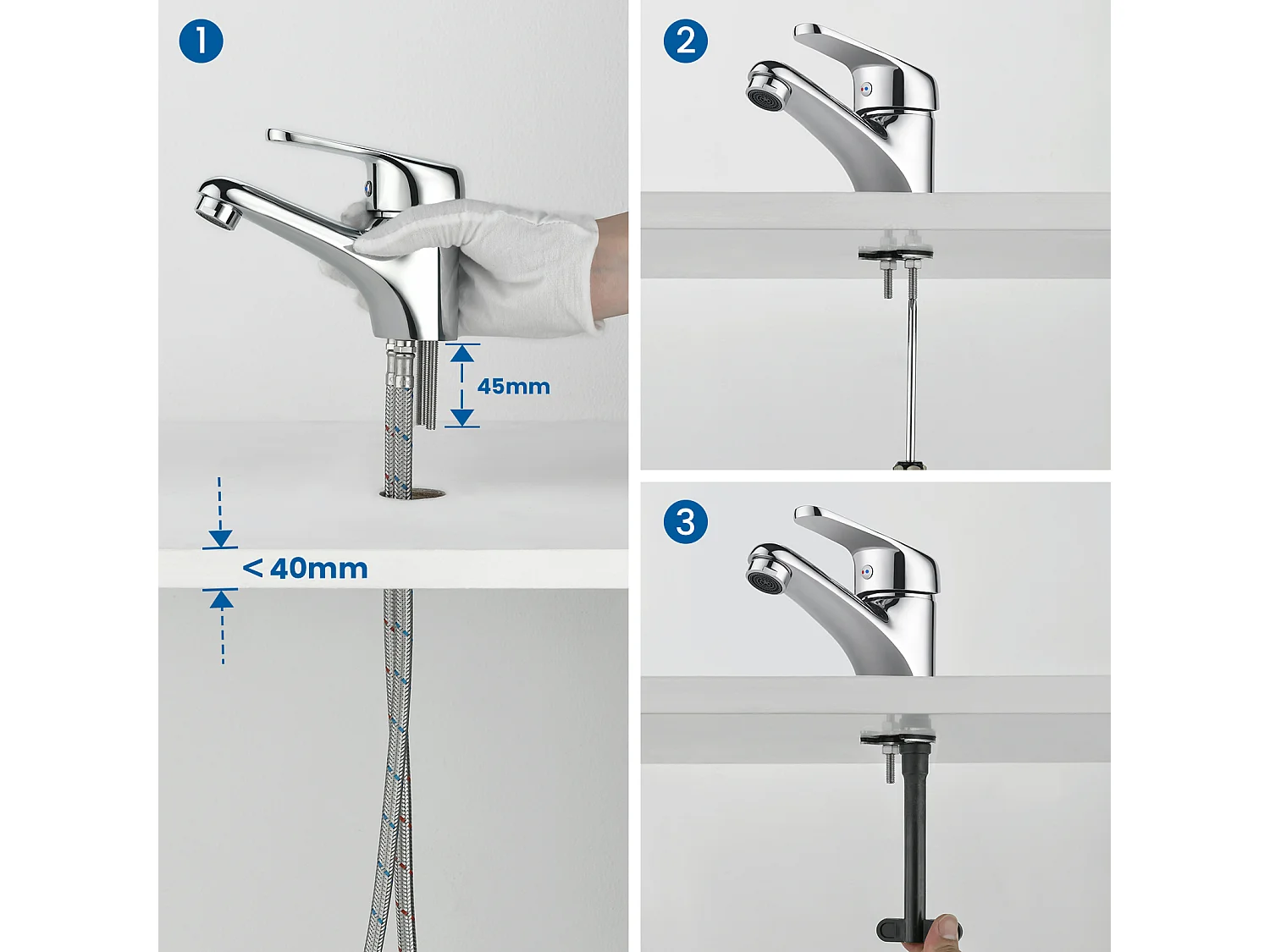 1

45mm

< 40mm

2

3