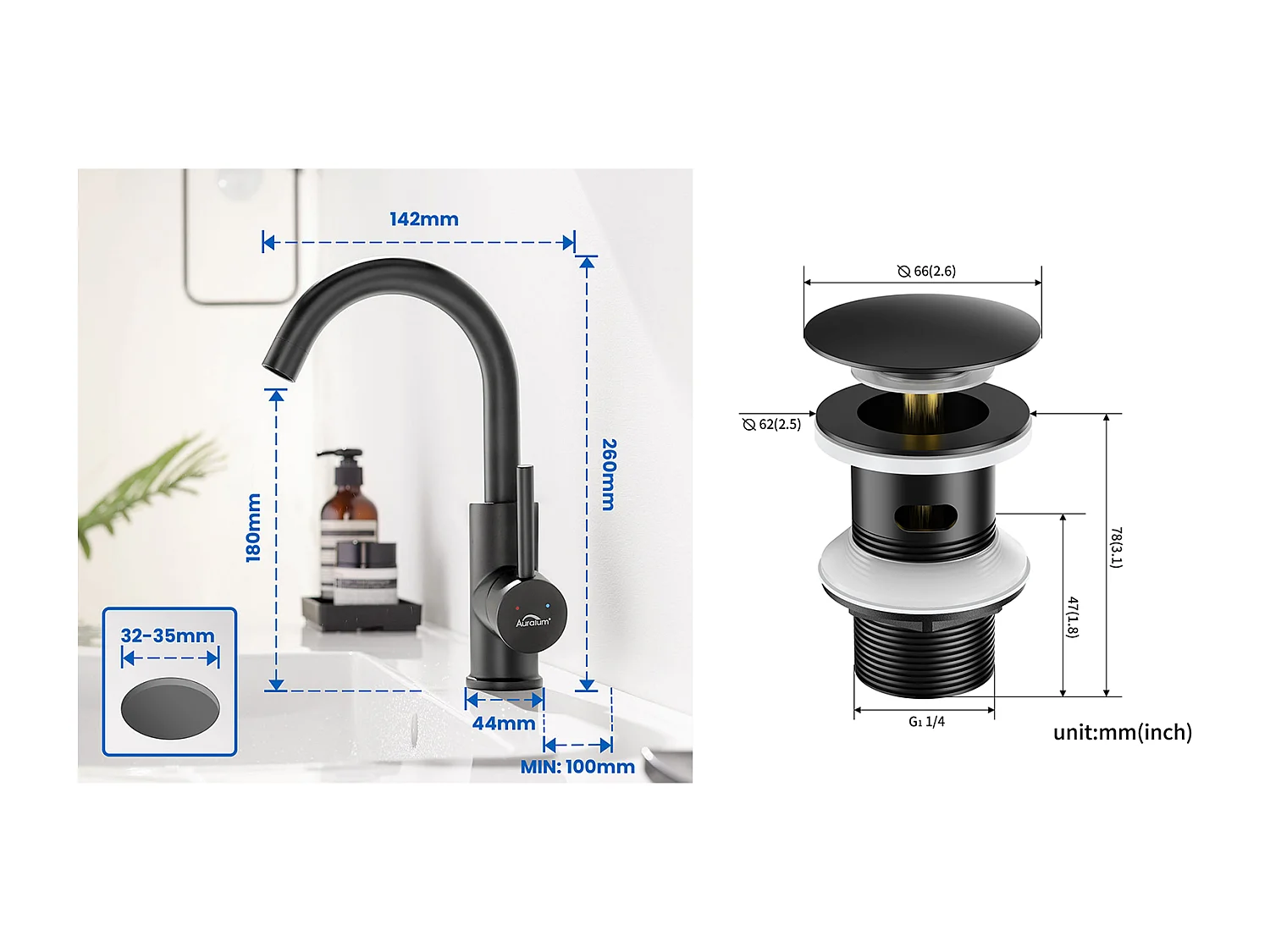 142mm

260mm

180mm

Auralum

32-35mm

44mm

MIN: 100mm

⌀ 66(2.6)

⌀ 62(2.5)

78(3.1)

47(1.8)

G1 1/4

unit:mm(inch)