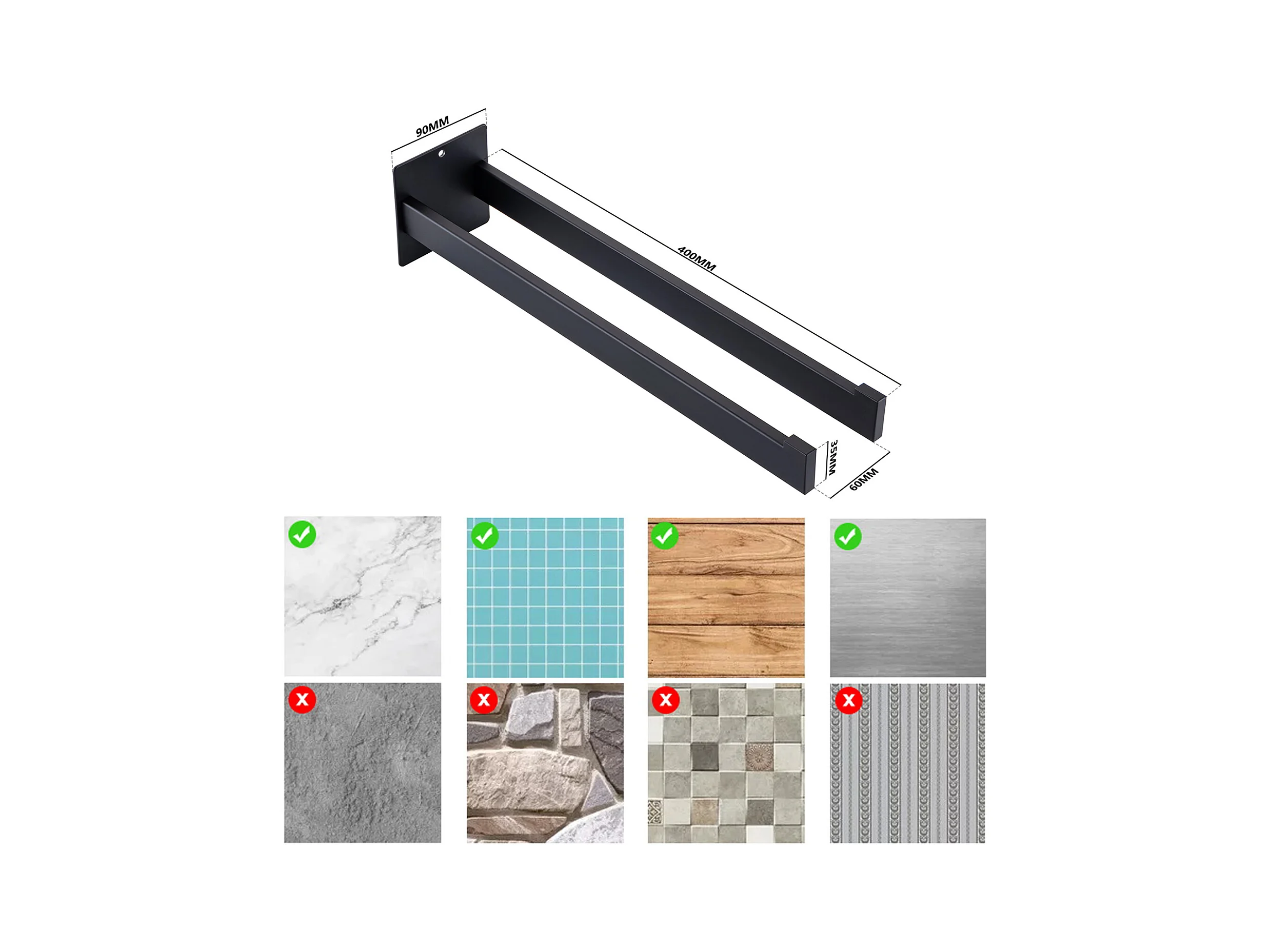 90MM
400MM
35MM
60MM