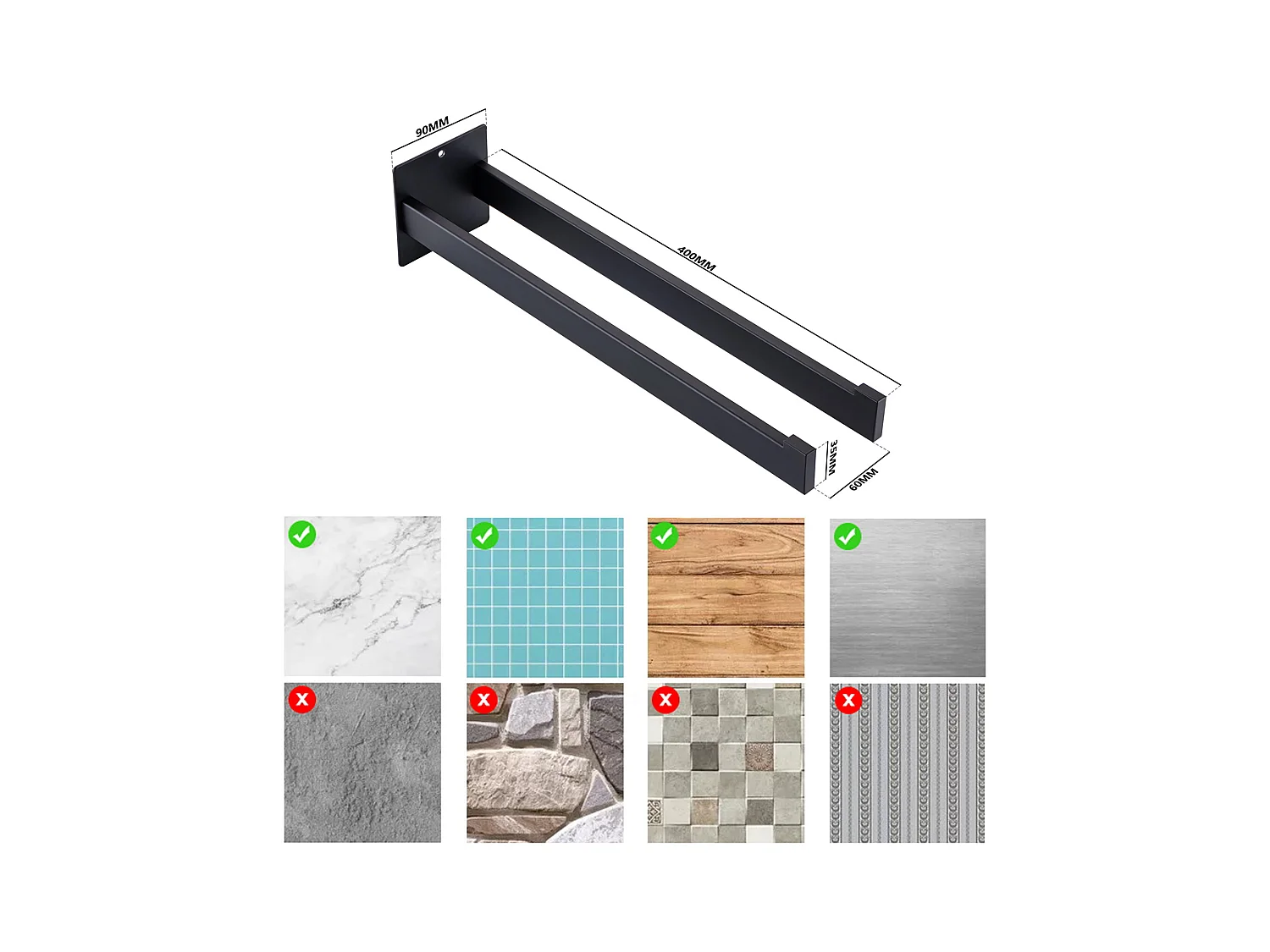 90MM
400MM
35MM
60MM