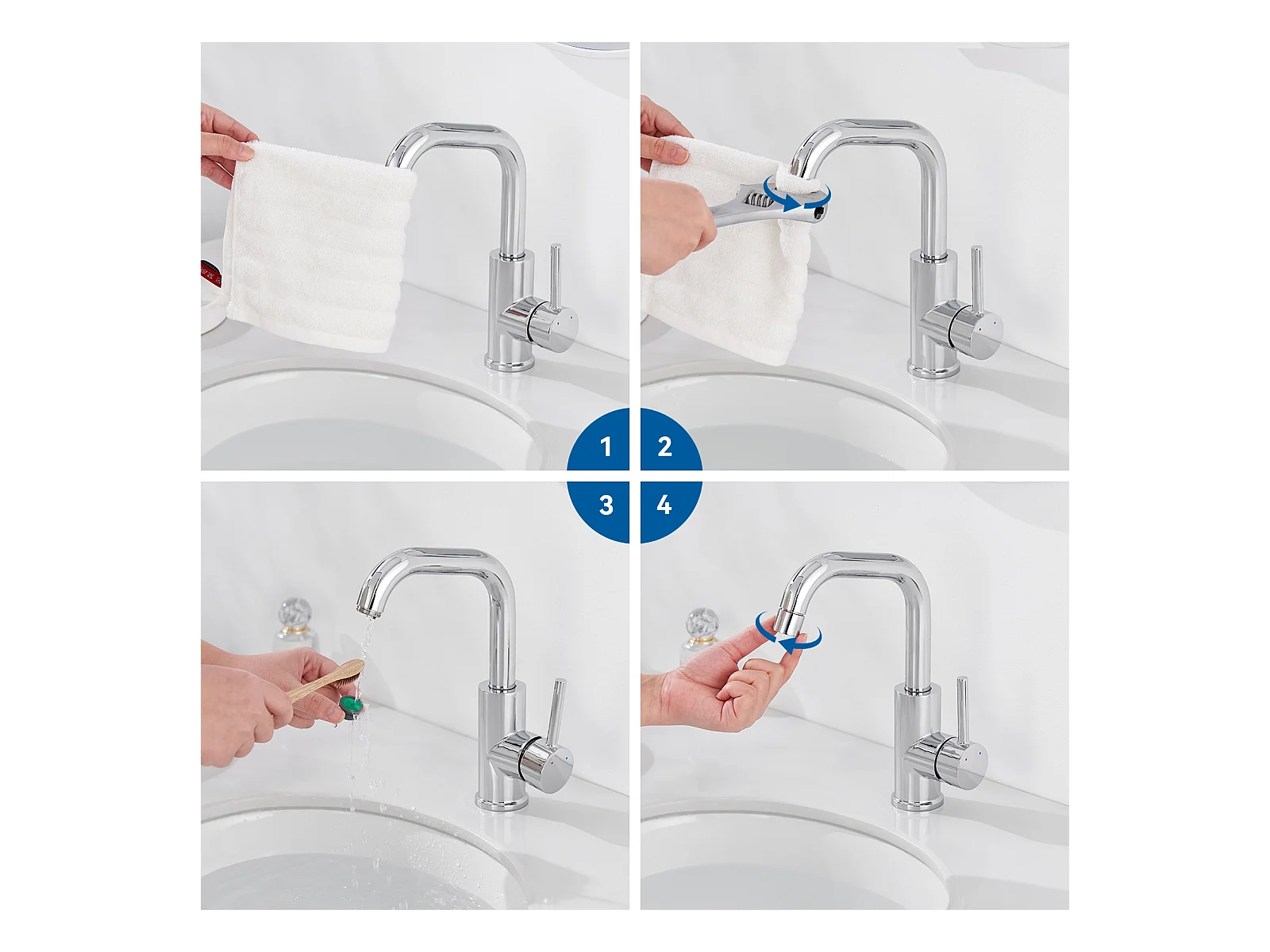 1
2
3
4