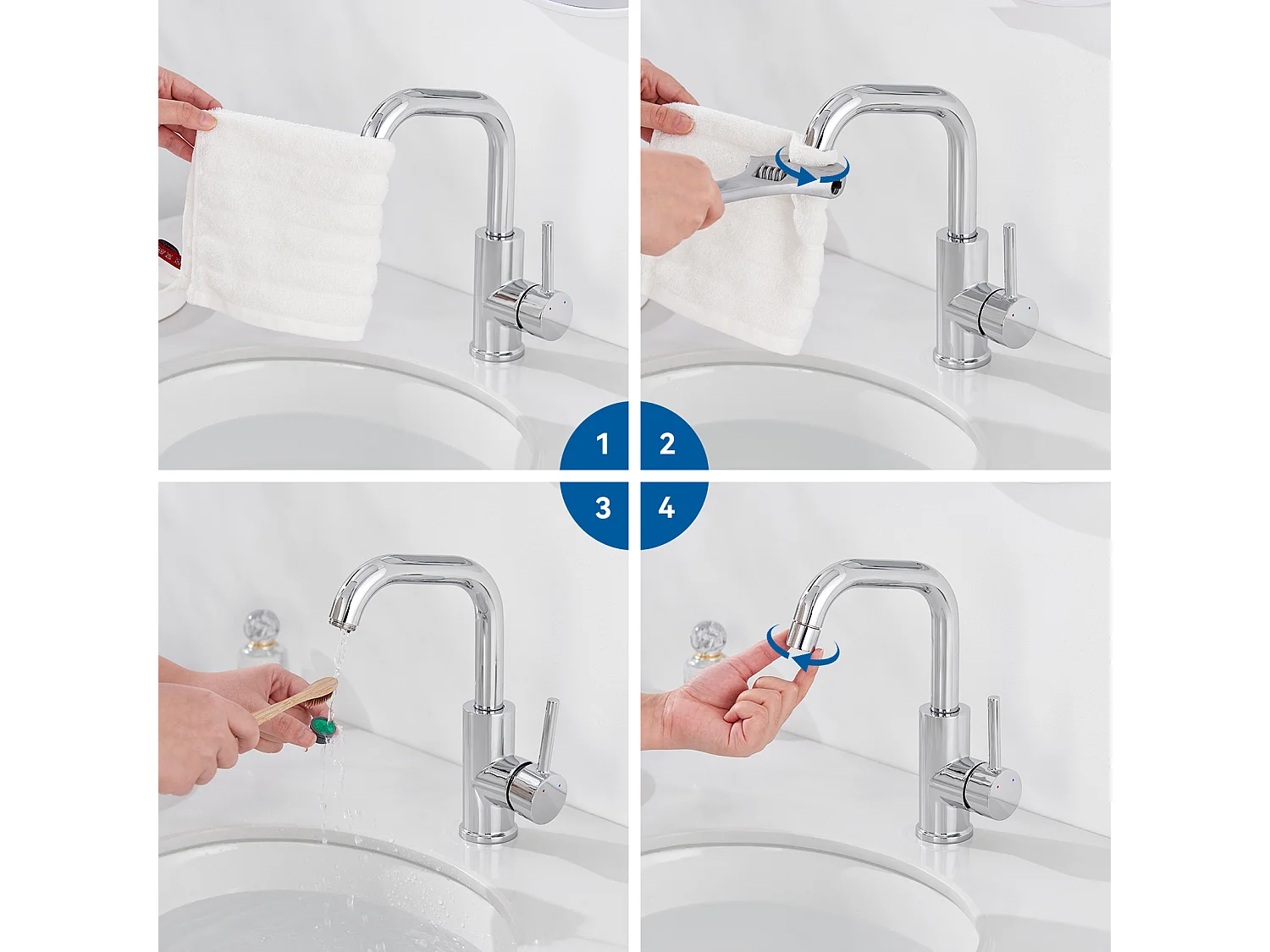 1
2
3
4