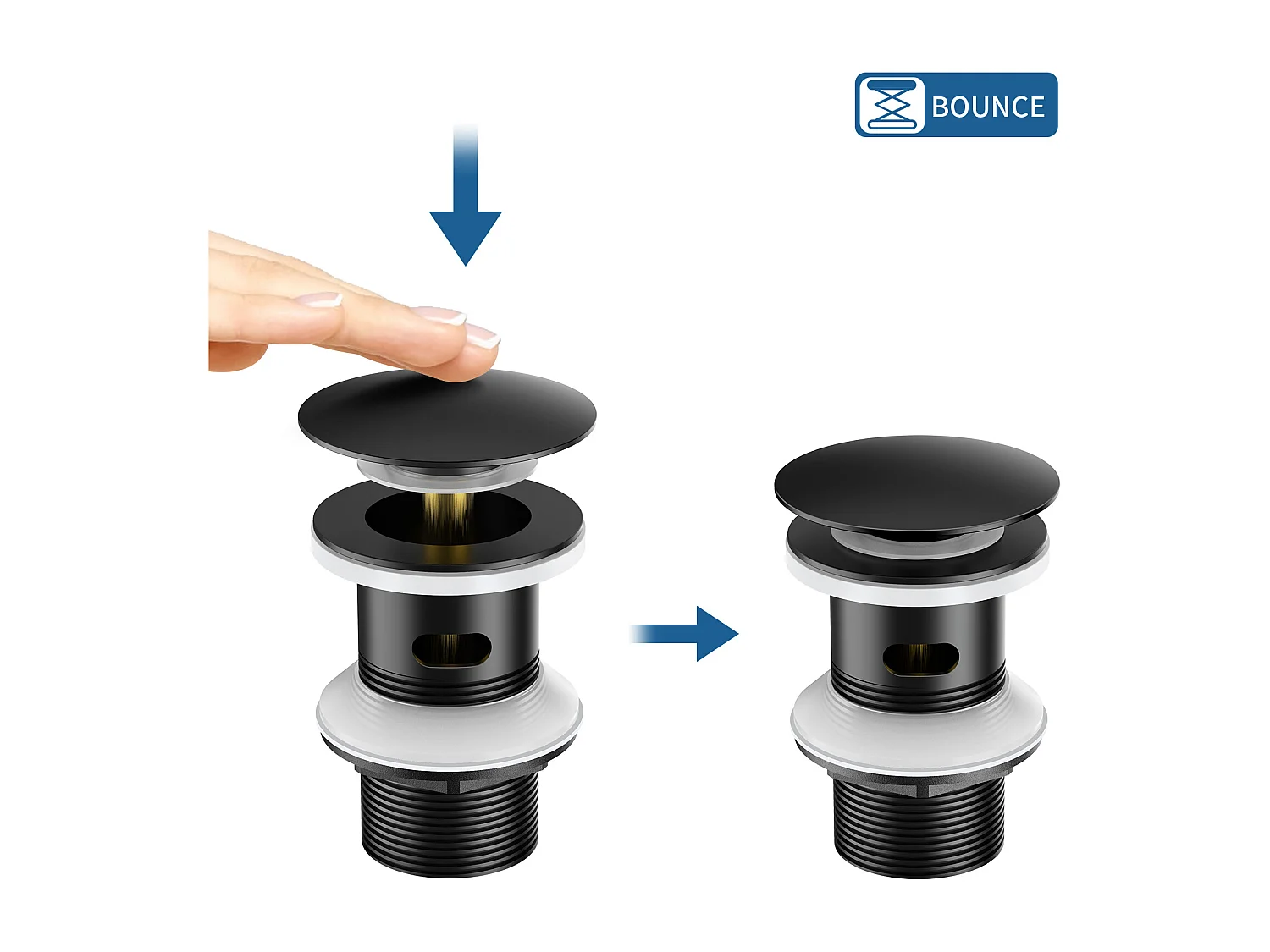 BOUNCE