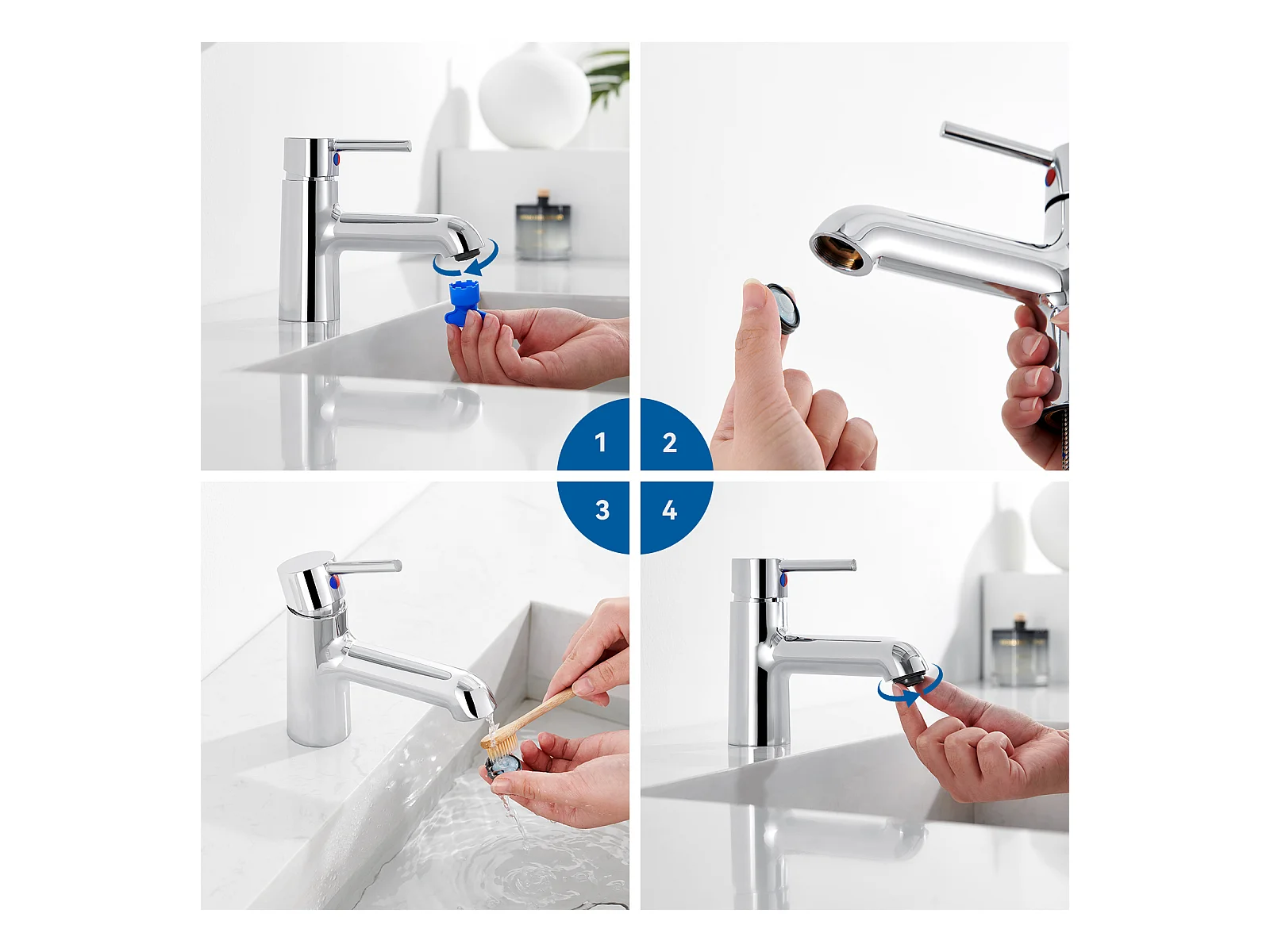 1
2
3
4