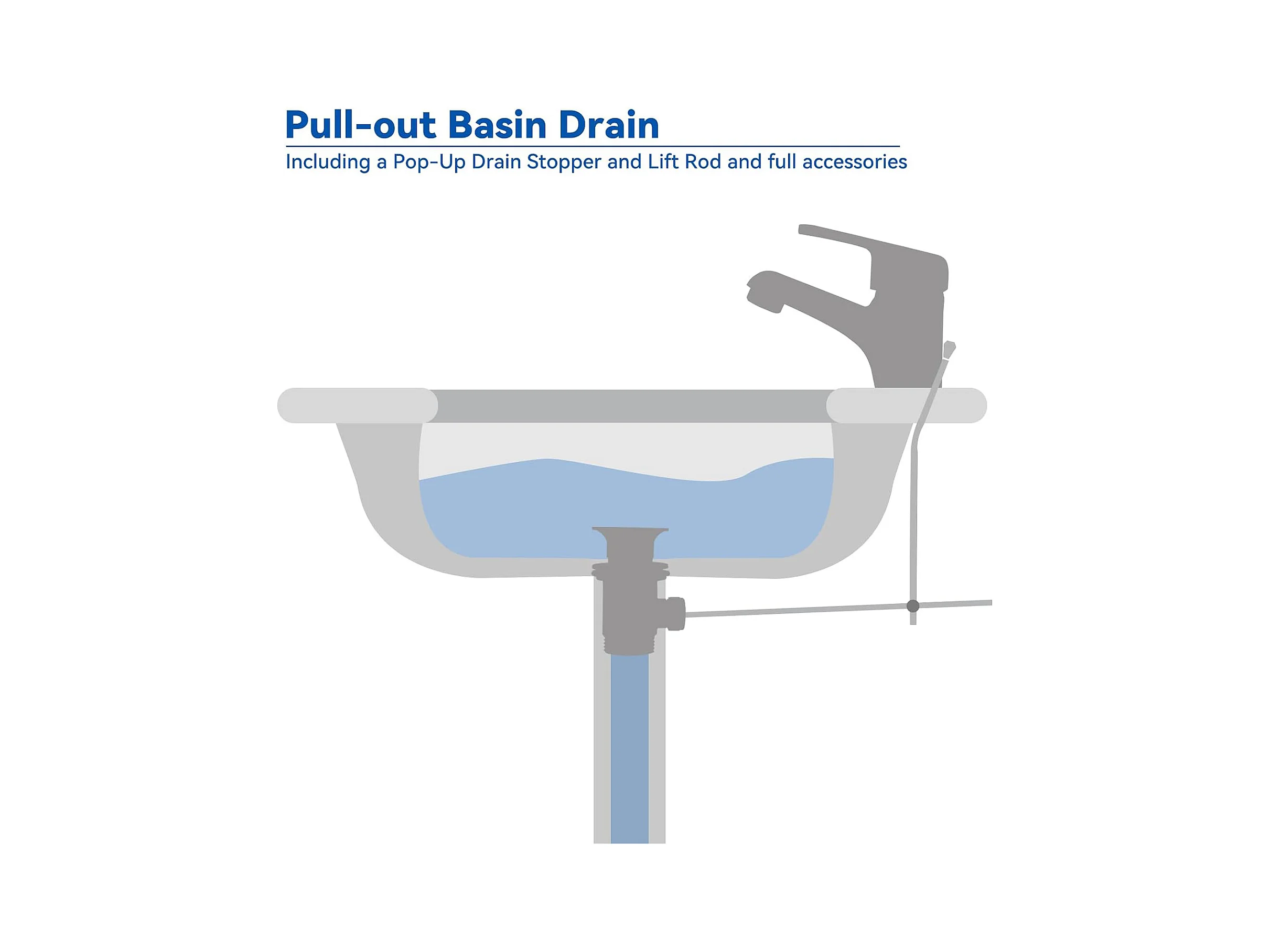 Pull-out Basin Drain

Including a Pop-Up Drain Stopper and Lift Rod and full accessories