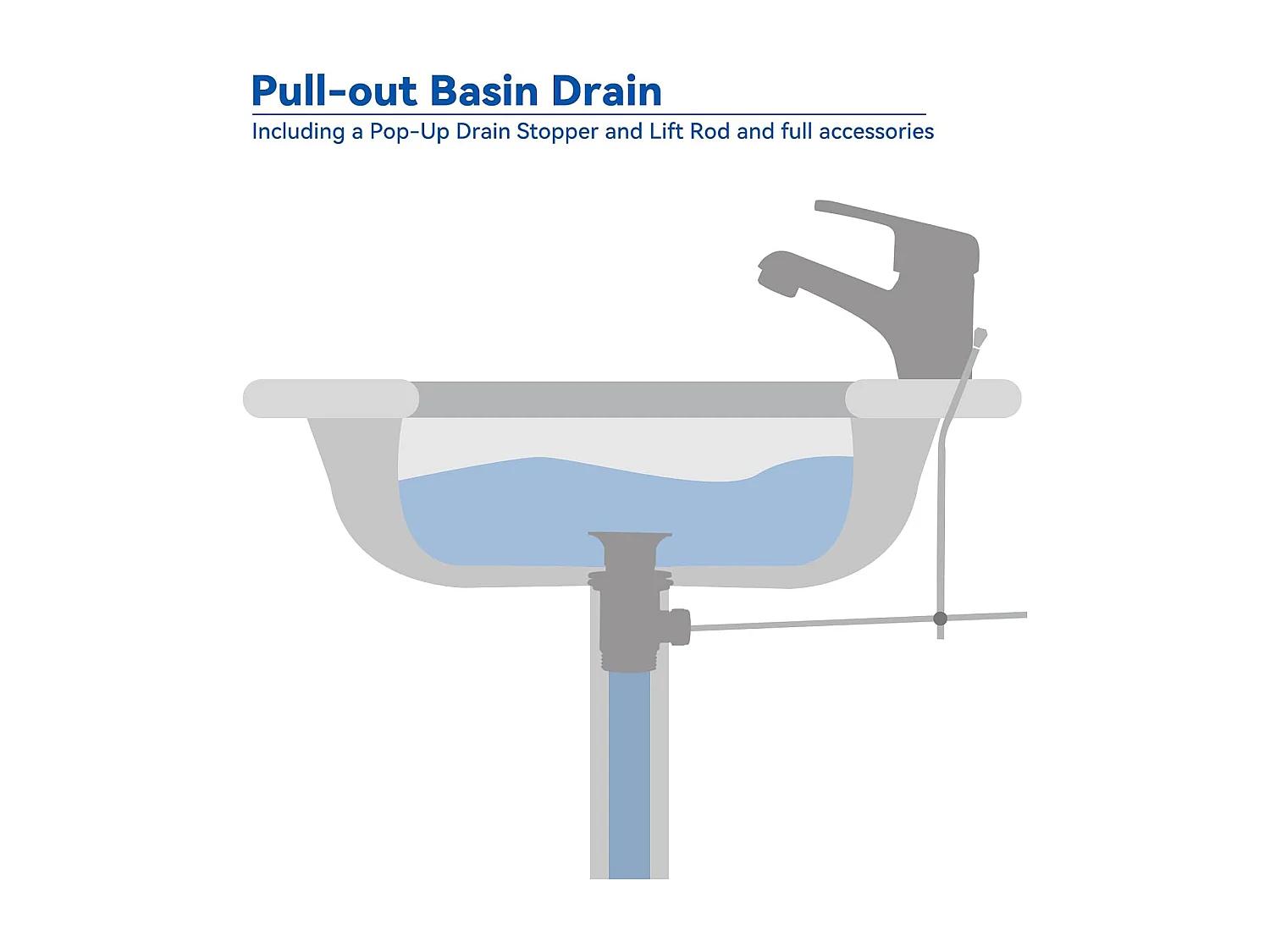 Pull-out Basin Drain
Including a Pop-Up Drain Stopper and Lift Rod and full accessories