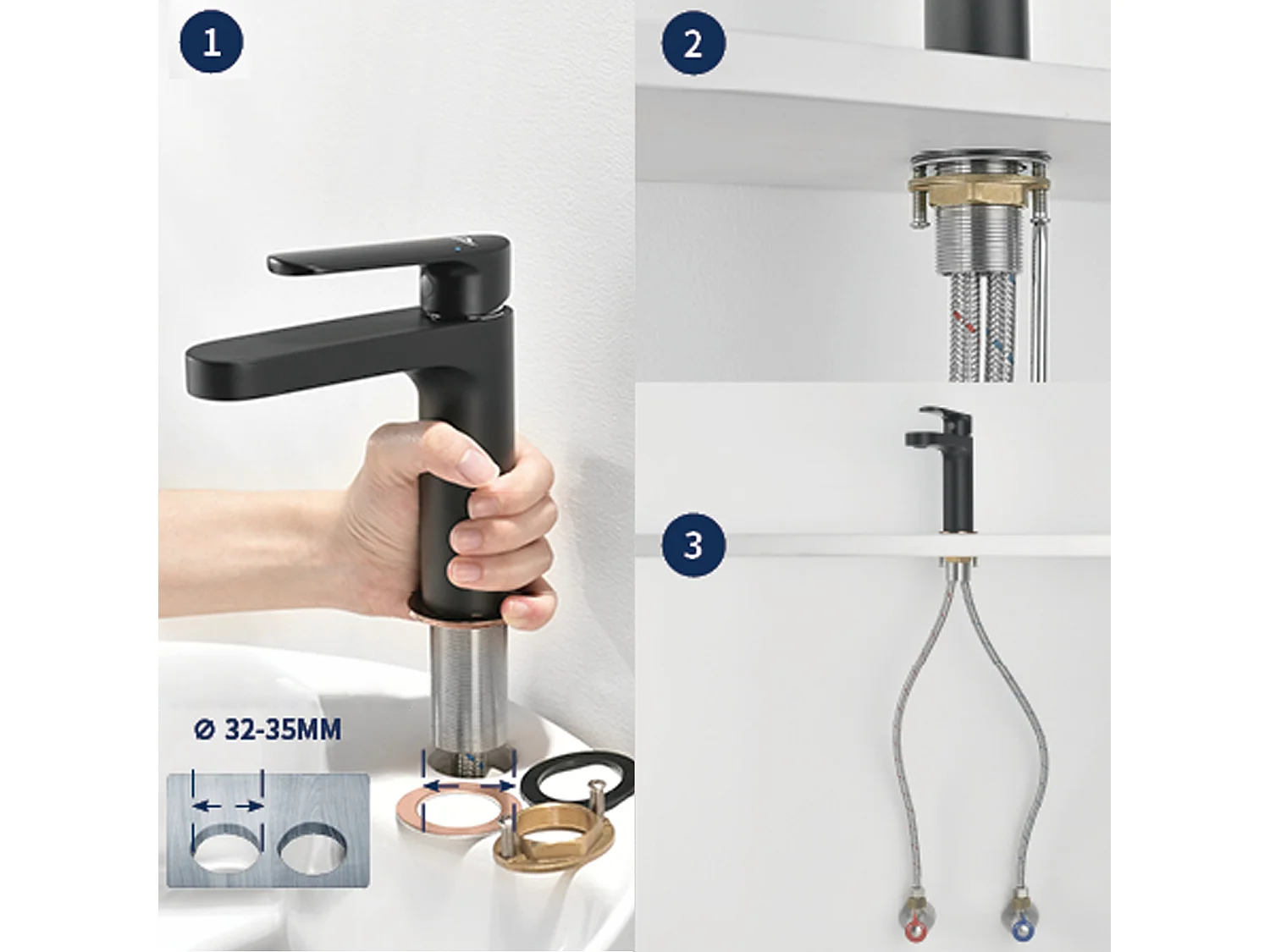 1

Ø 32-35MM

2

3