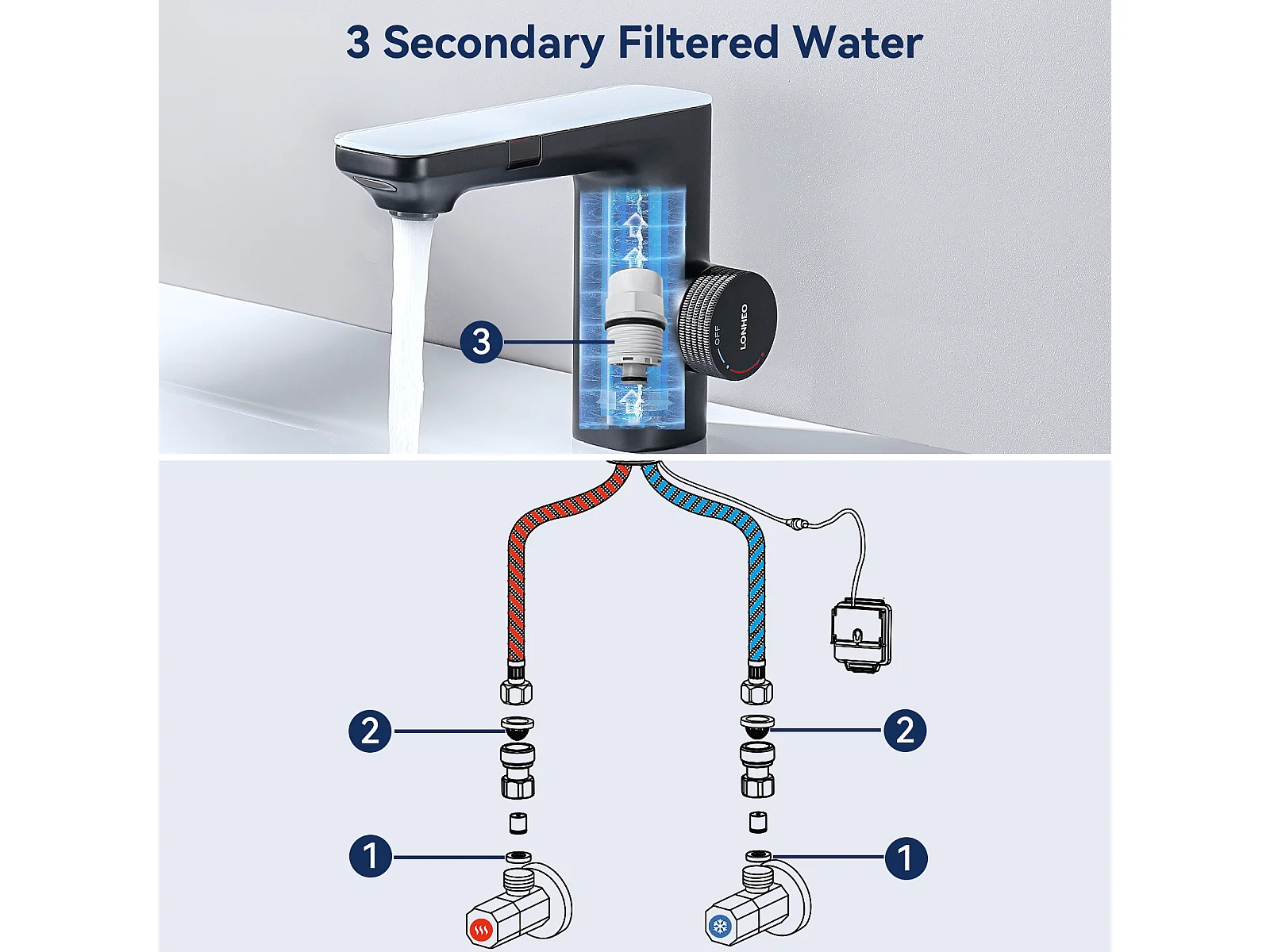 3 Secondary Filtered Water

3

OFF

LONHEO

2

2

1

1