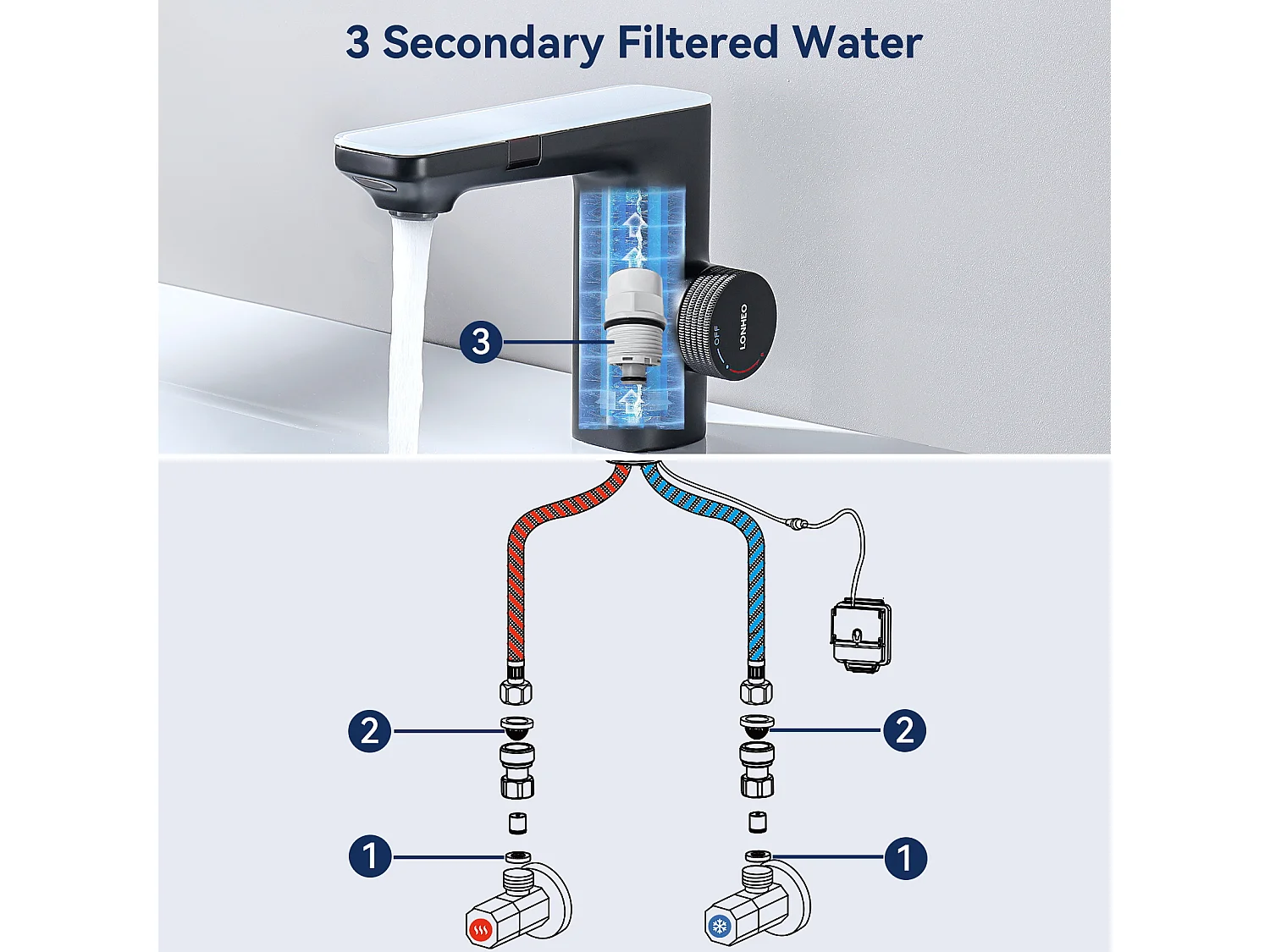 3 Secondary Filtered Water

3

OFF

LONHEO

2

2

1

1