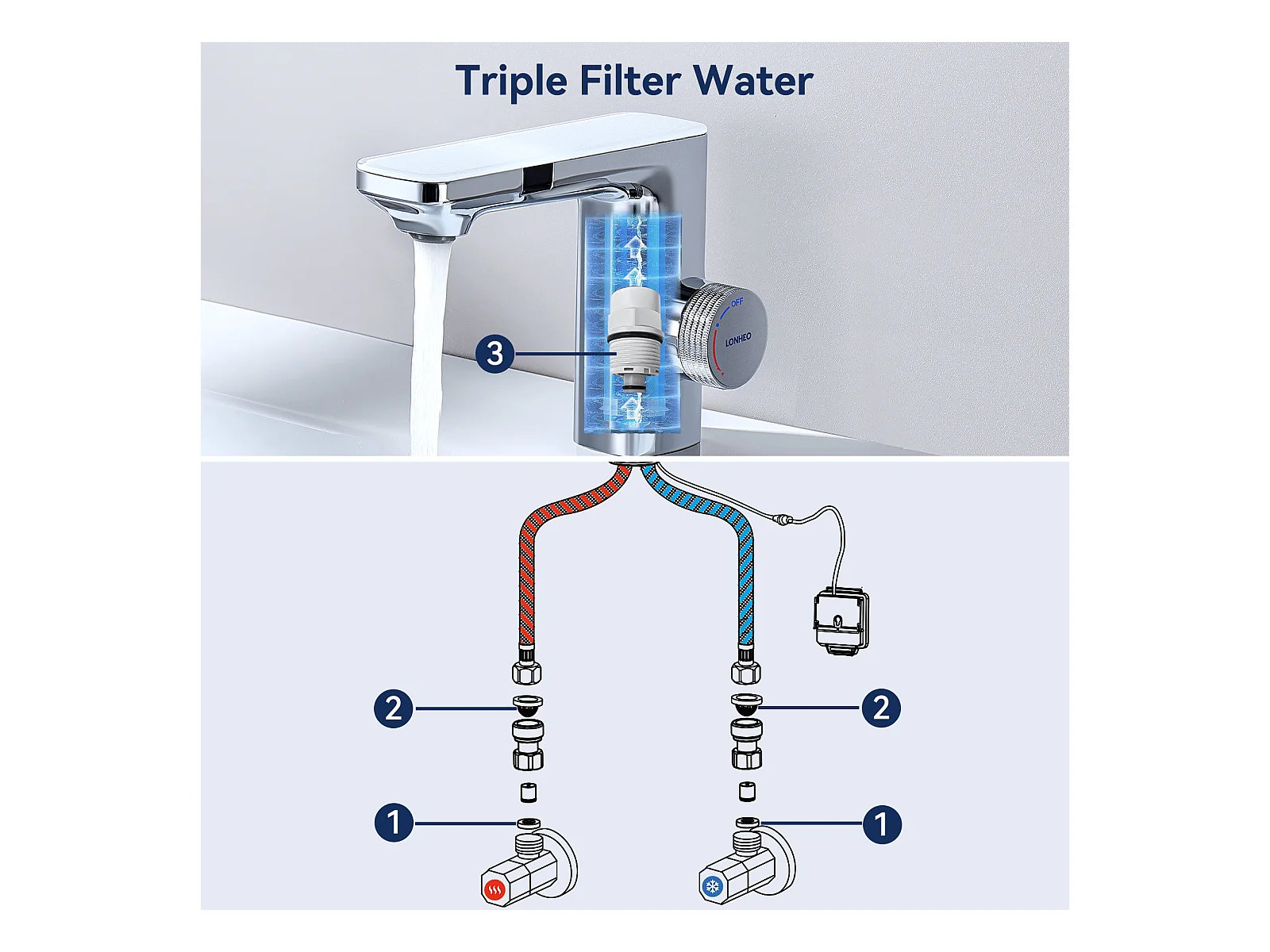 Triple Filter Water

OFF
LONHEO

3

2
2

1
1