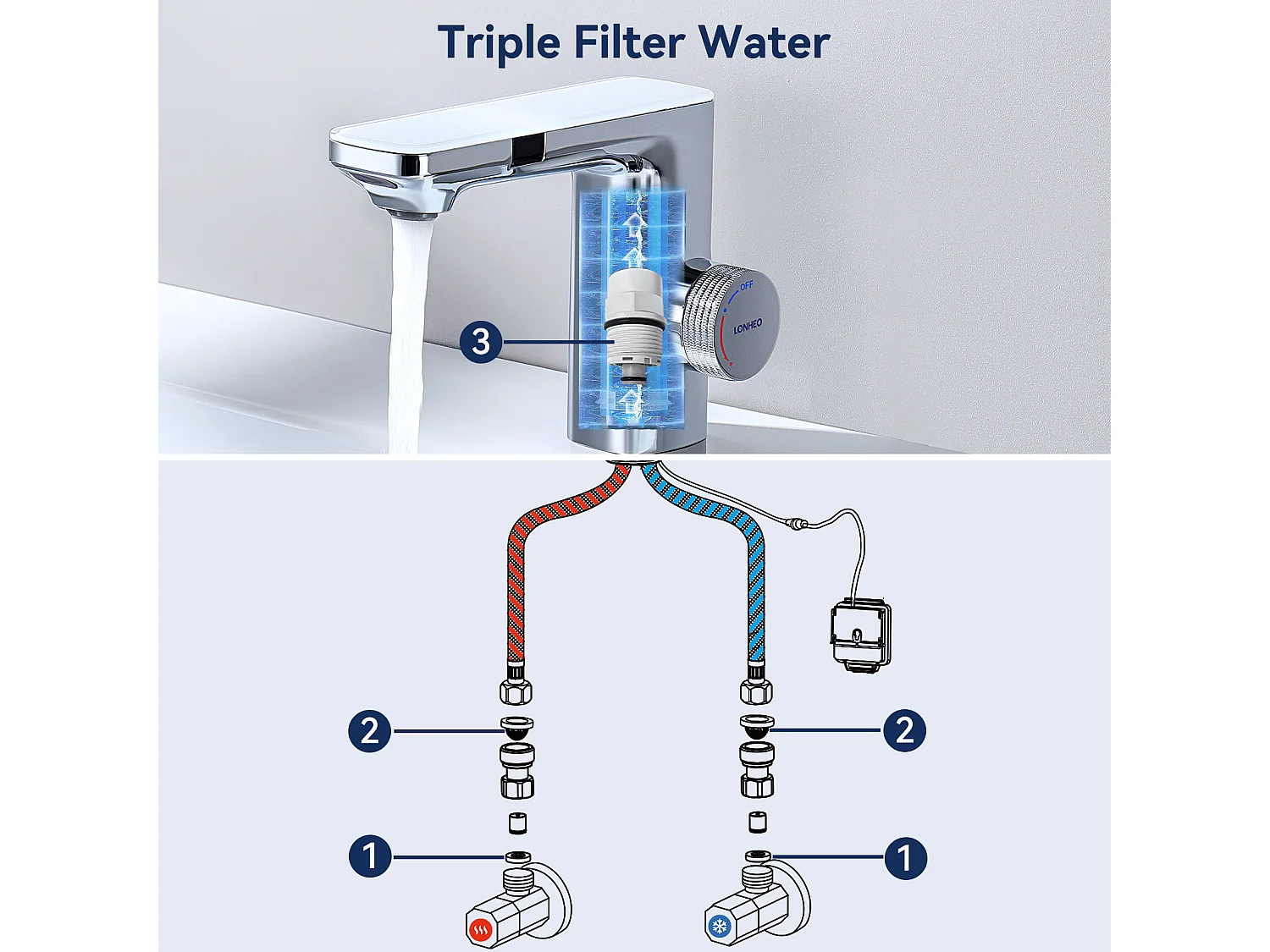 Triple Filter Water

OFF

LONHEO

3

2

2

1

1