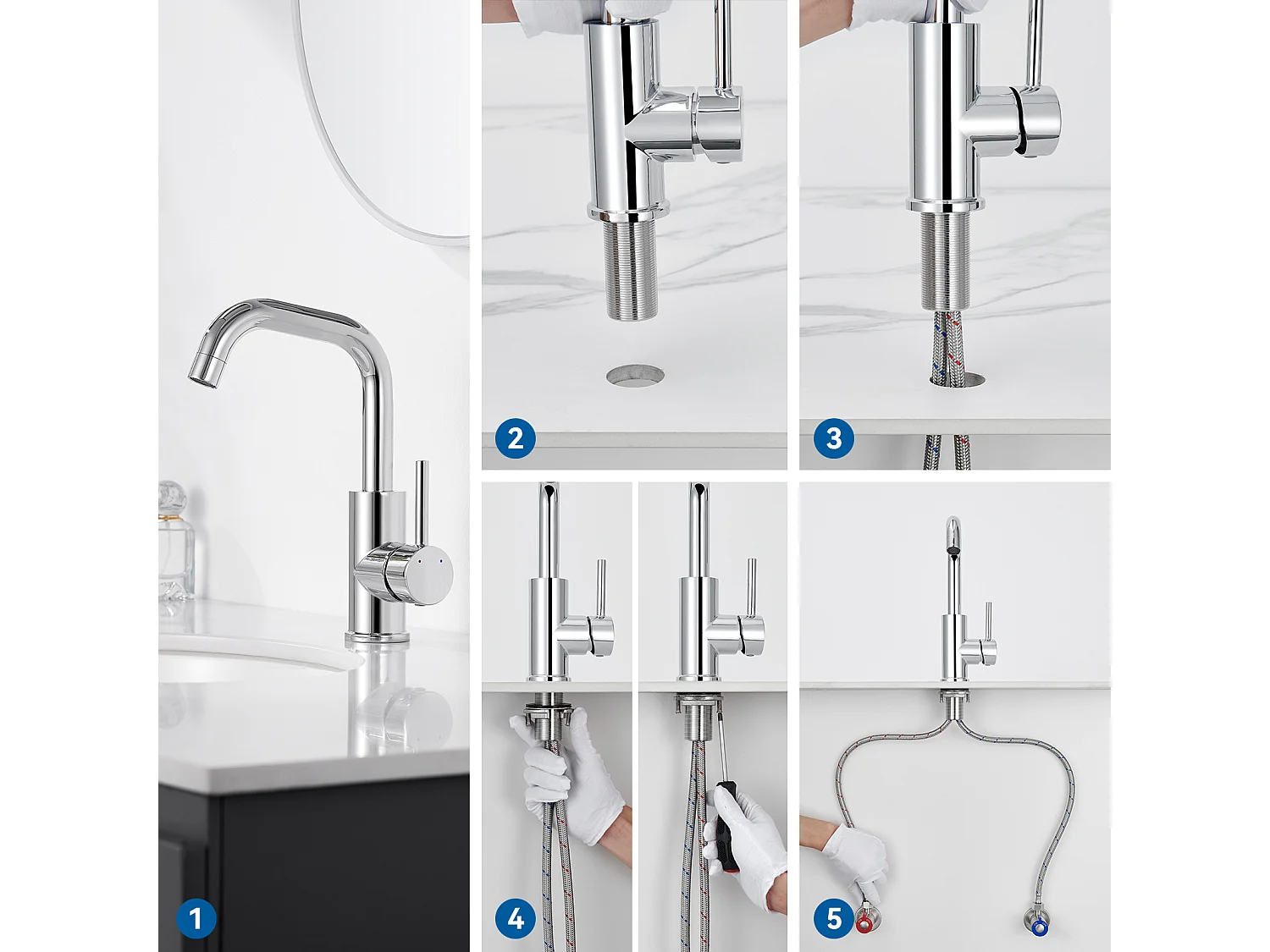 1

2

3

4

5