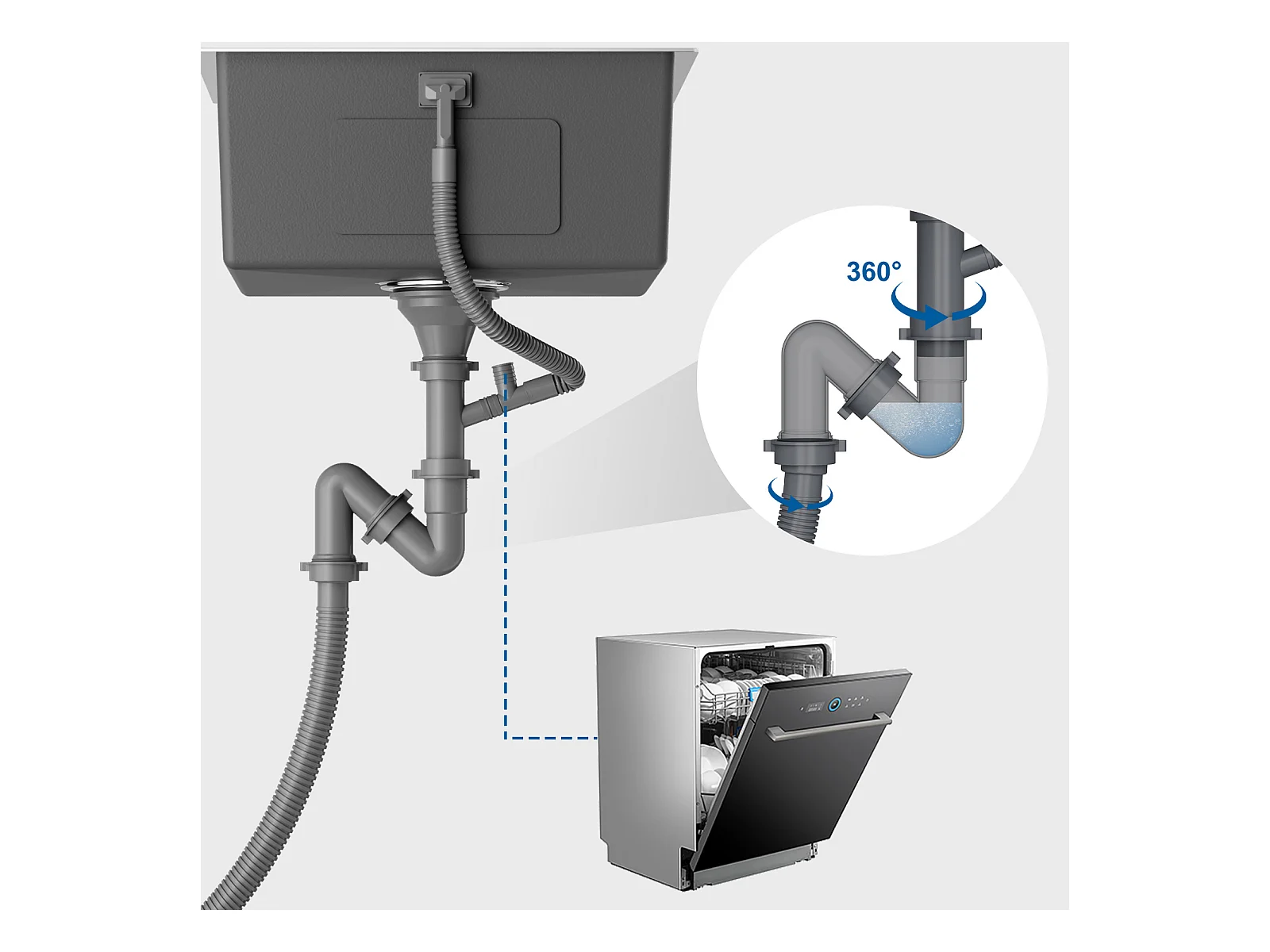 360°