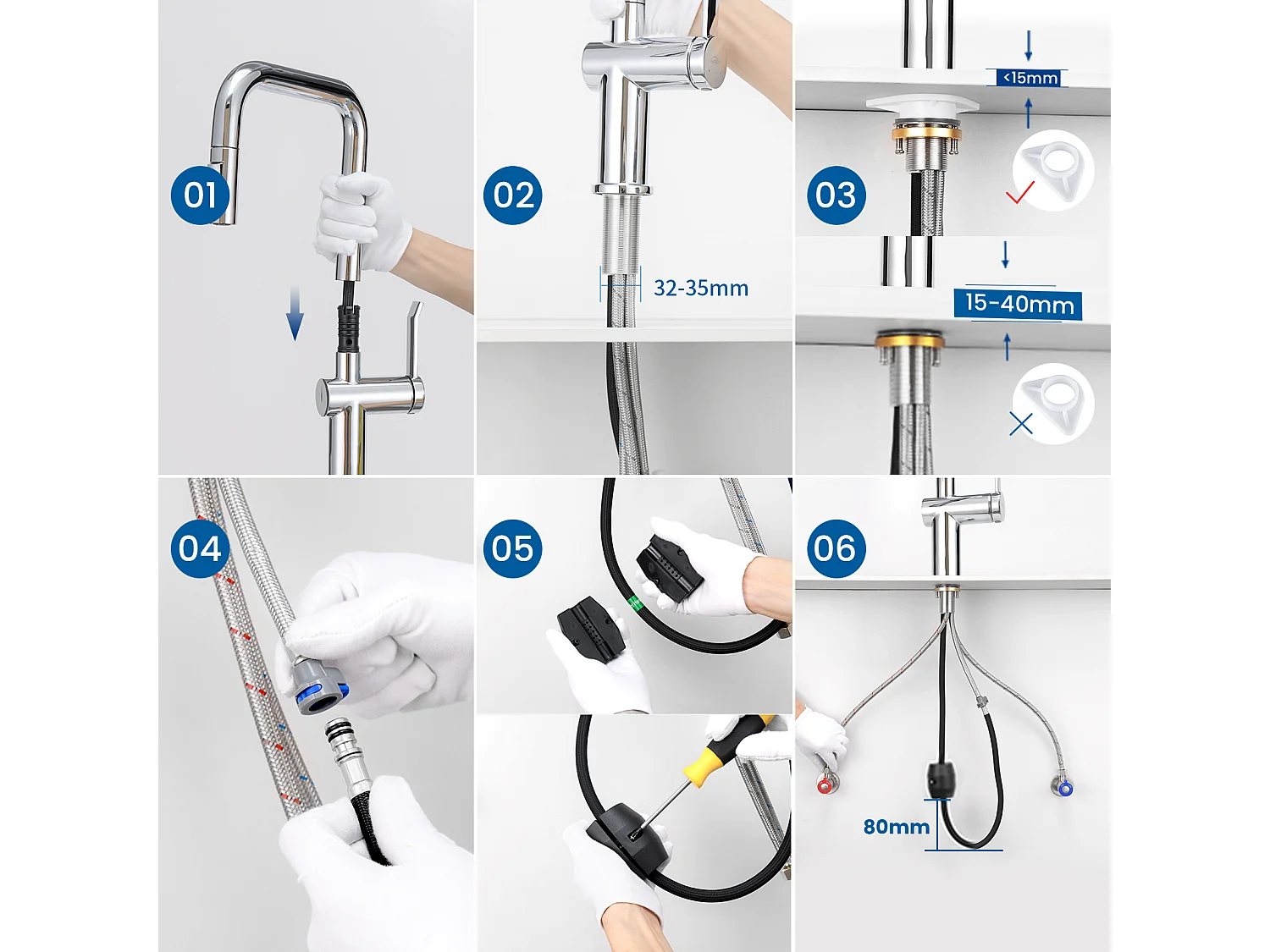 01

02

32-35mm

03

<15mm

15-40mm

04

05

06

80mm