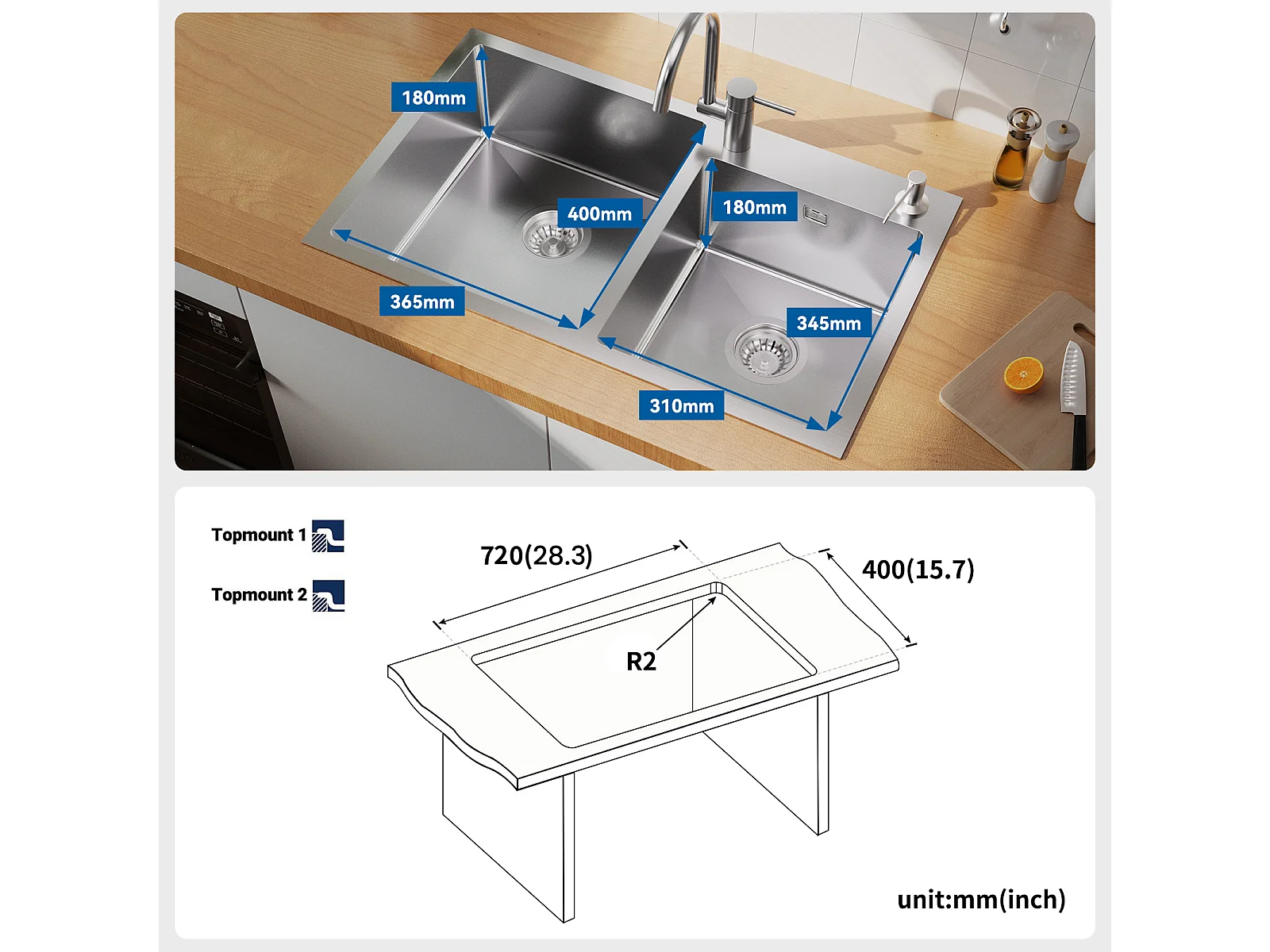 180mm
400mm
180mm
365mm
345mm
310mm

Topmount 1
Topmount 2
720(28.3)
400(15.7)
R2
unit:mm(inch)