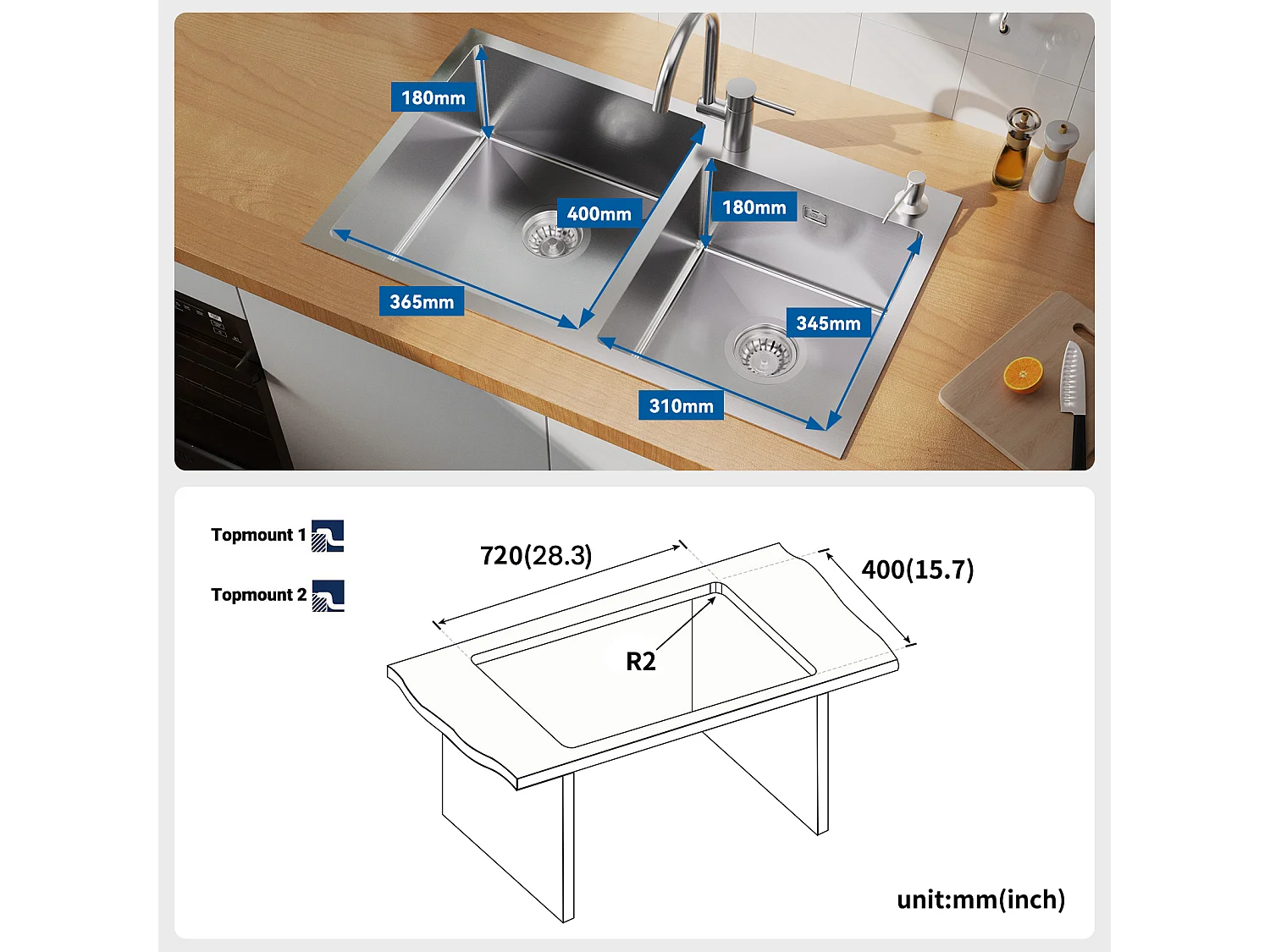 180mm

400mm

180mm

365mm

345mm

310mm

Topmount 1

Topmount 2

720(28.3)

400(15.7)

R2

unit:mm(inch)