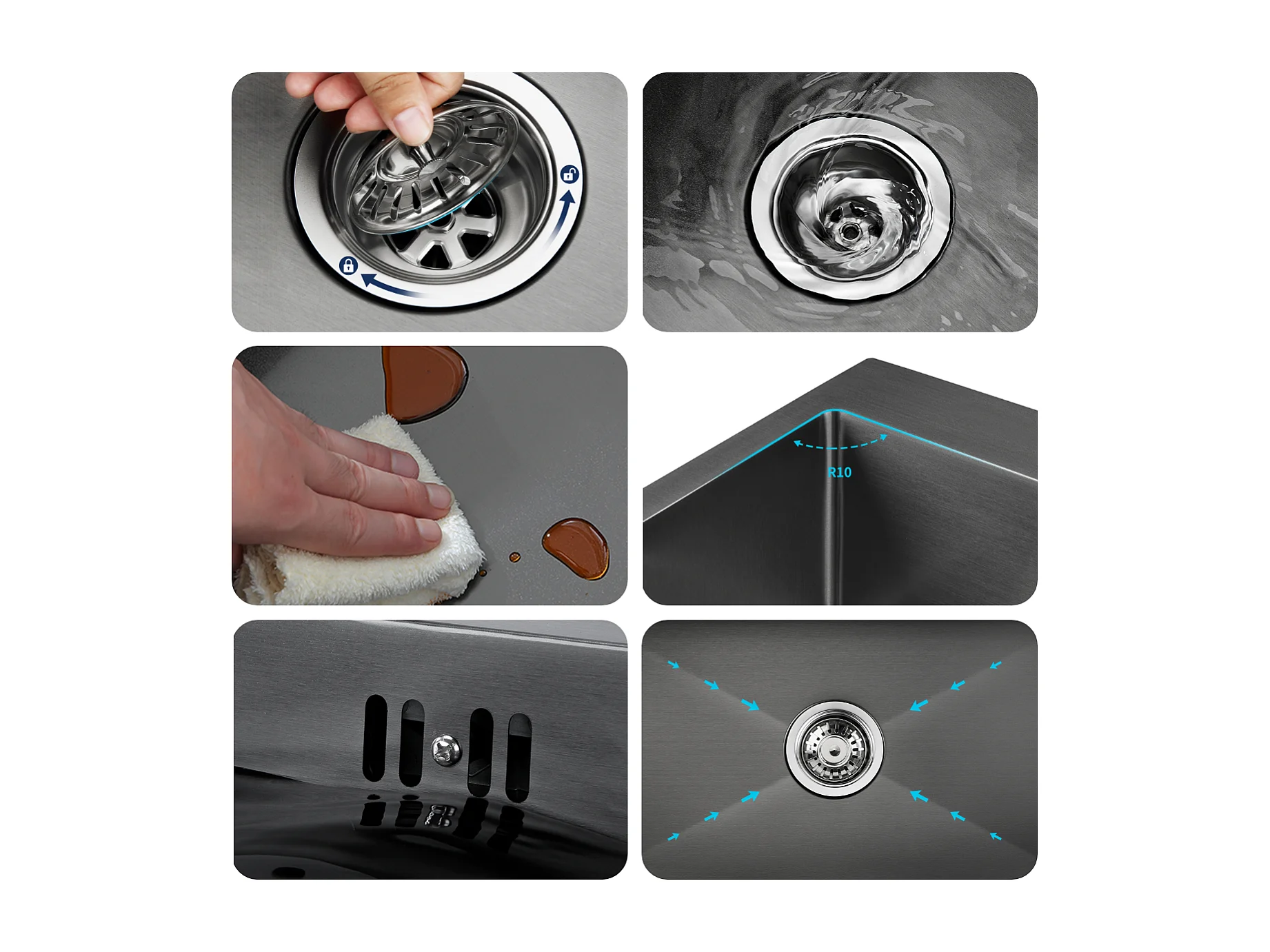 R10