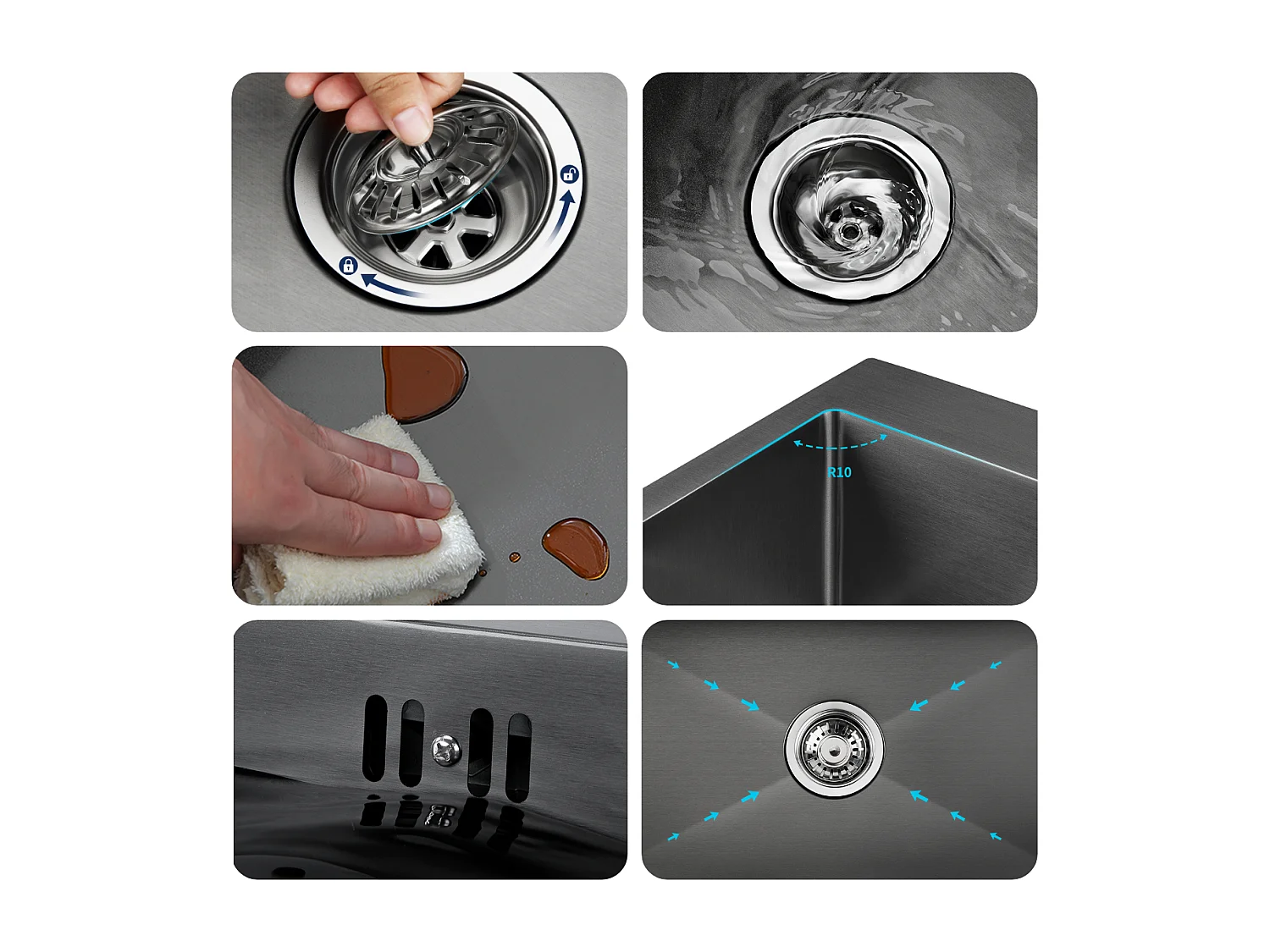 R10