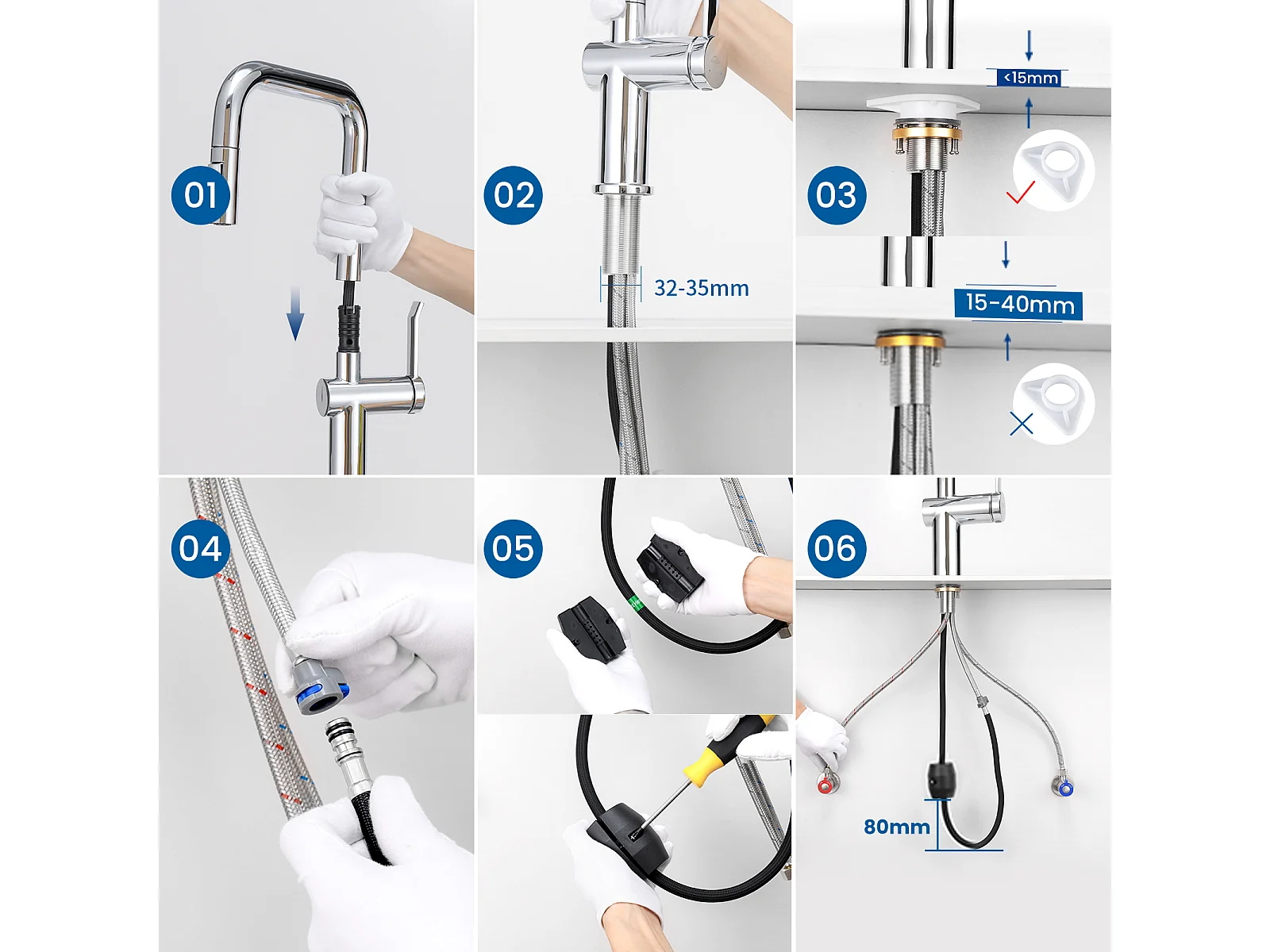 01

02

32-35mm

03

<15mm

15-40mm

04

05

06

80mm