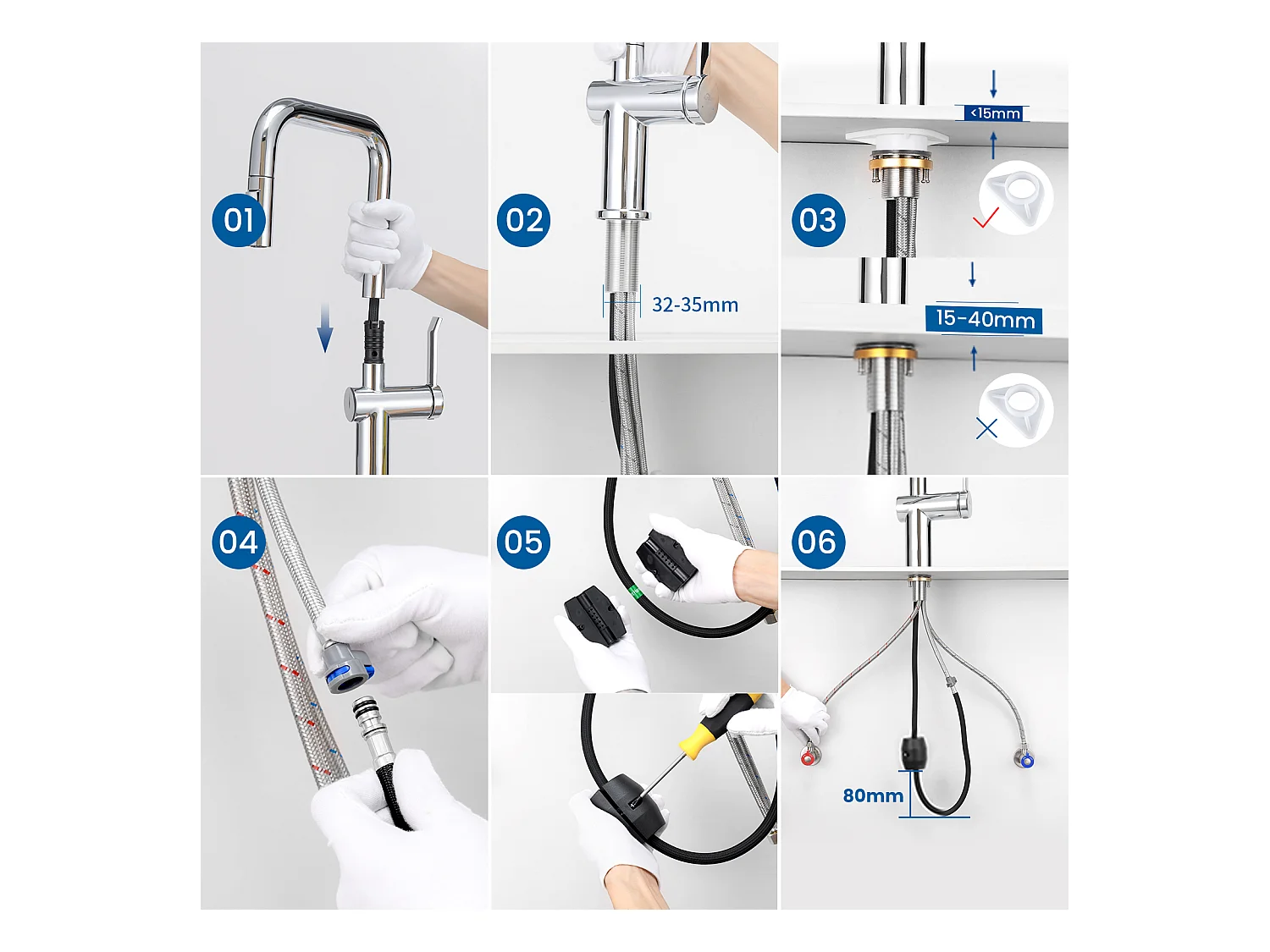 01

02

32-35mm

03

<15mm

15-40mm

04

05

06

80mm