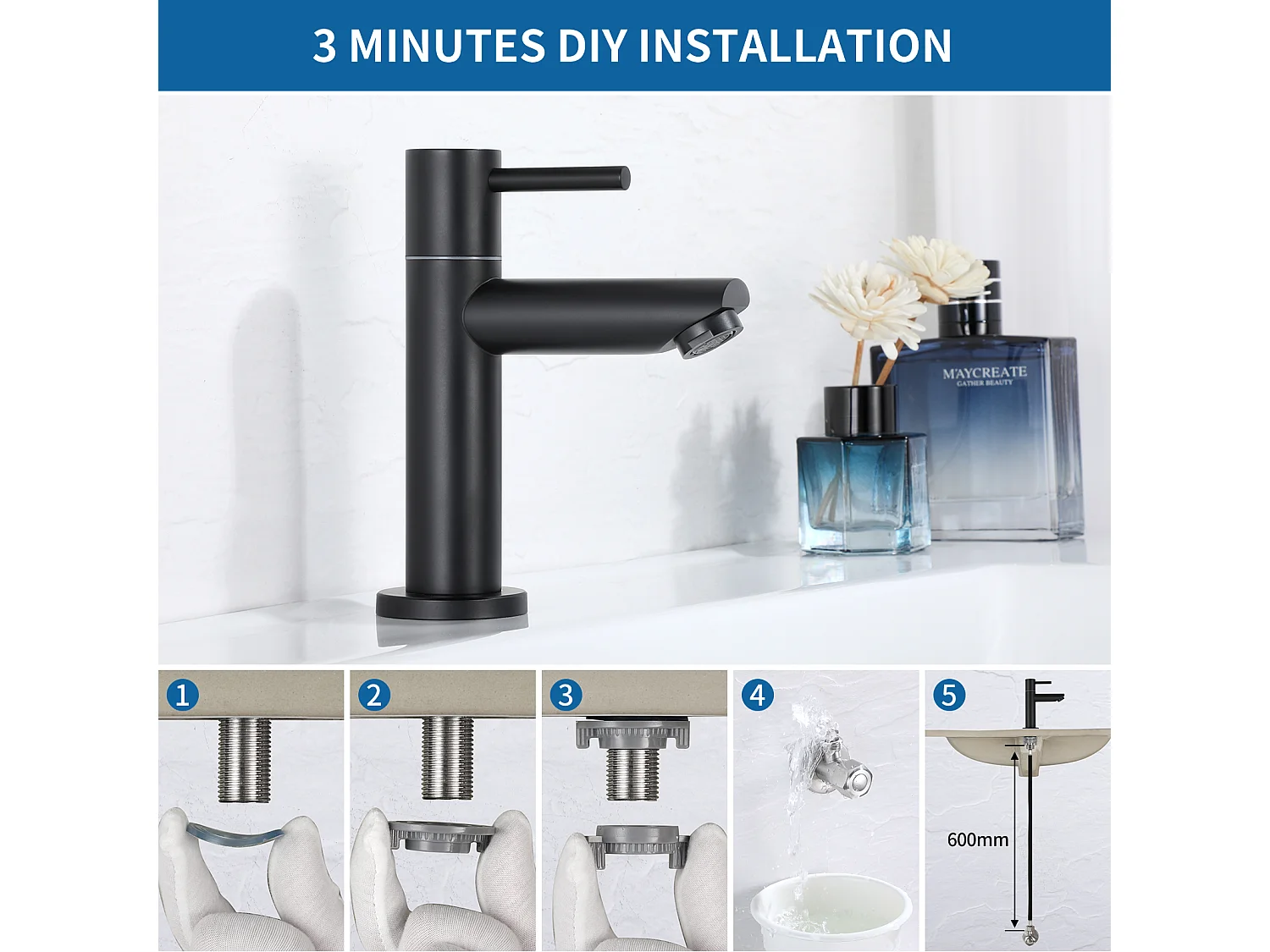 3 MINUTES DIY INSTALLATION

MAYCREATE
GATHER BEAUTY

1

2

3

4

5

600mm