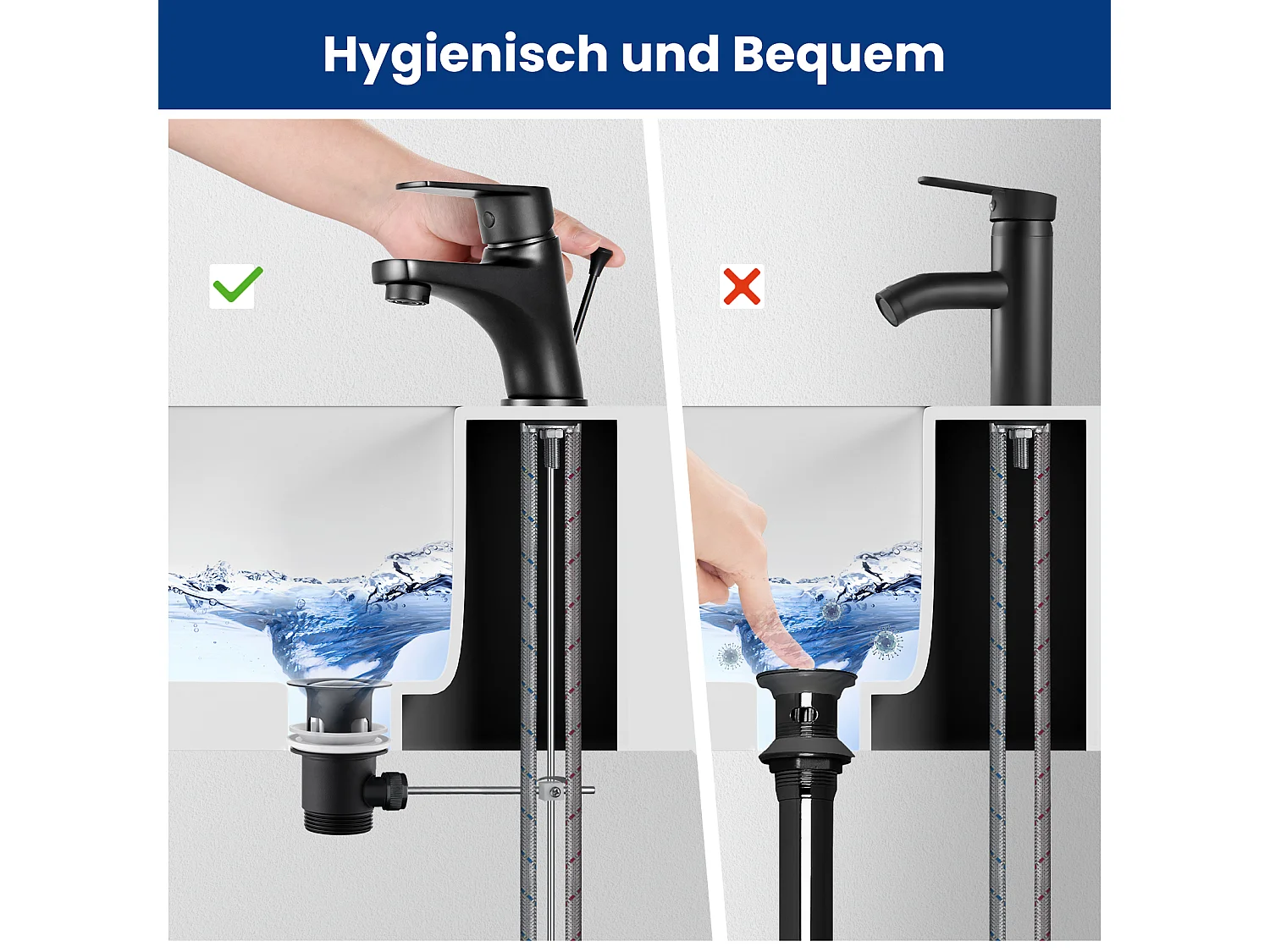 Hygienisch und Bequem