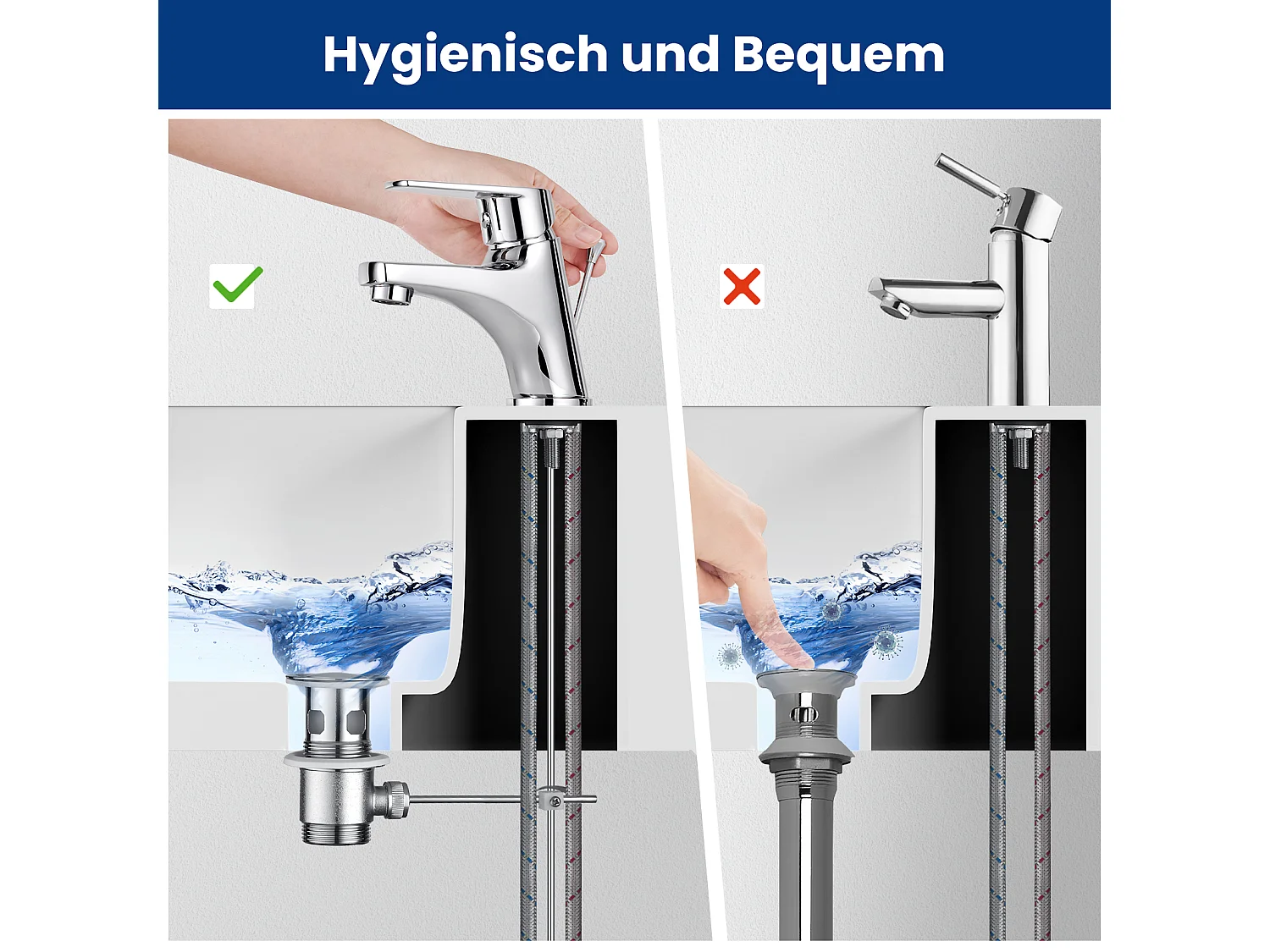 Hygienisch und Bequem