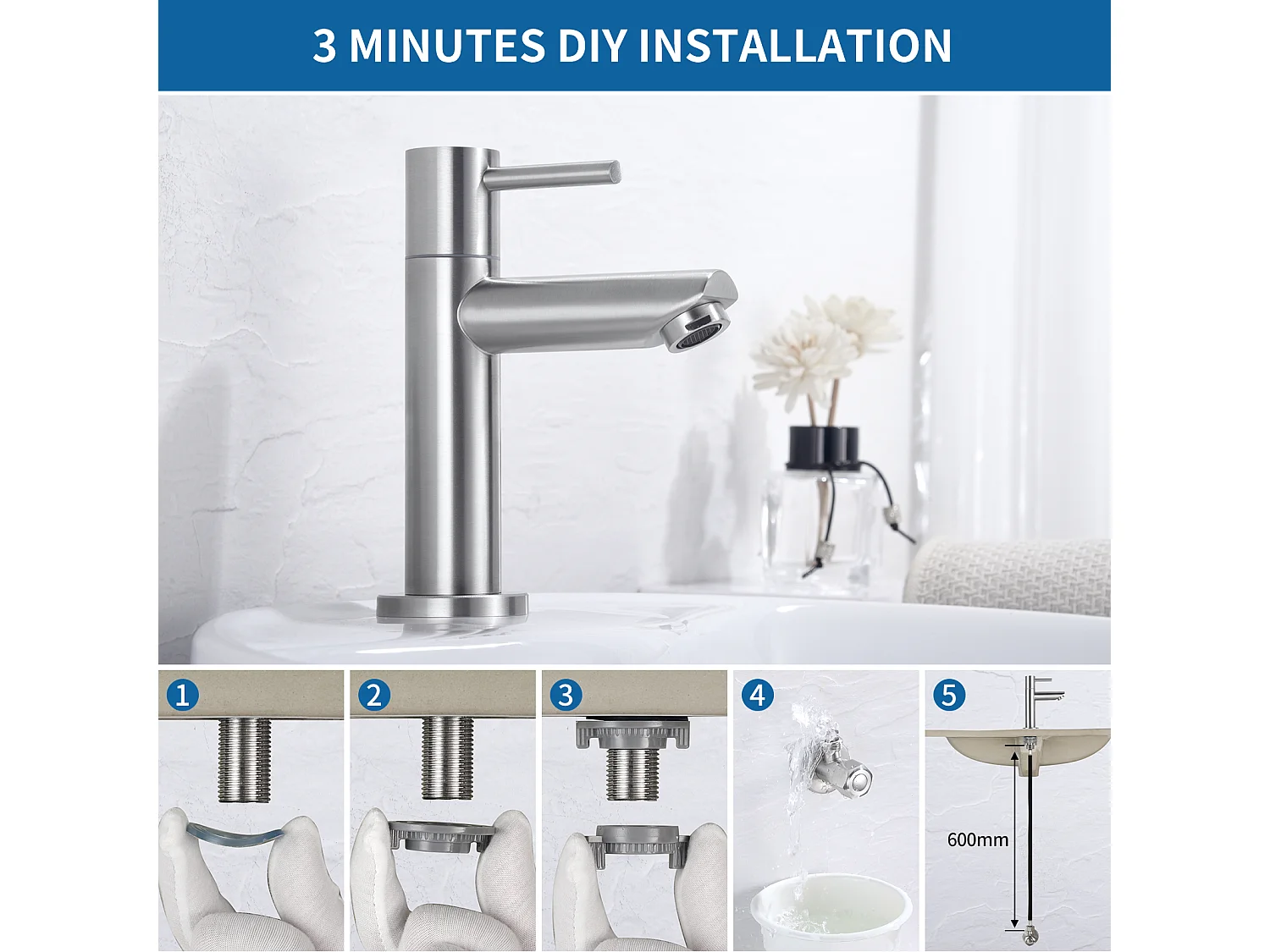 3 MINUTES DIY INSTALLATION

1

2

3

4

5

600mm