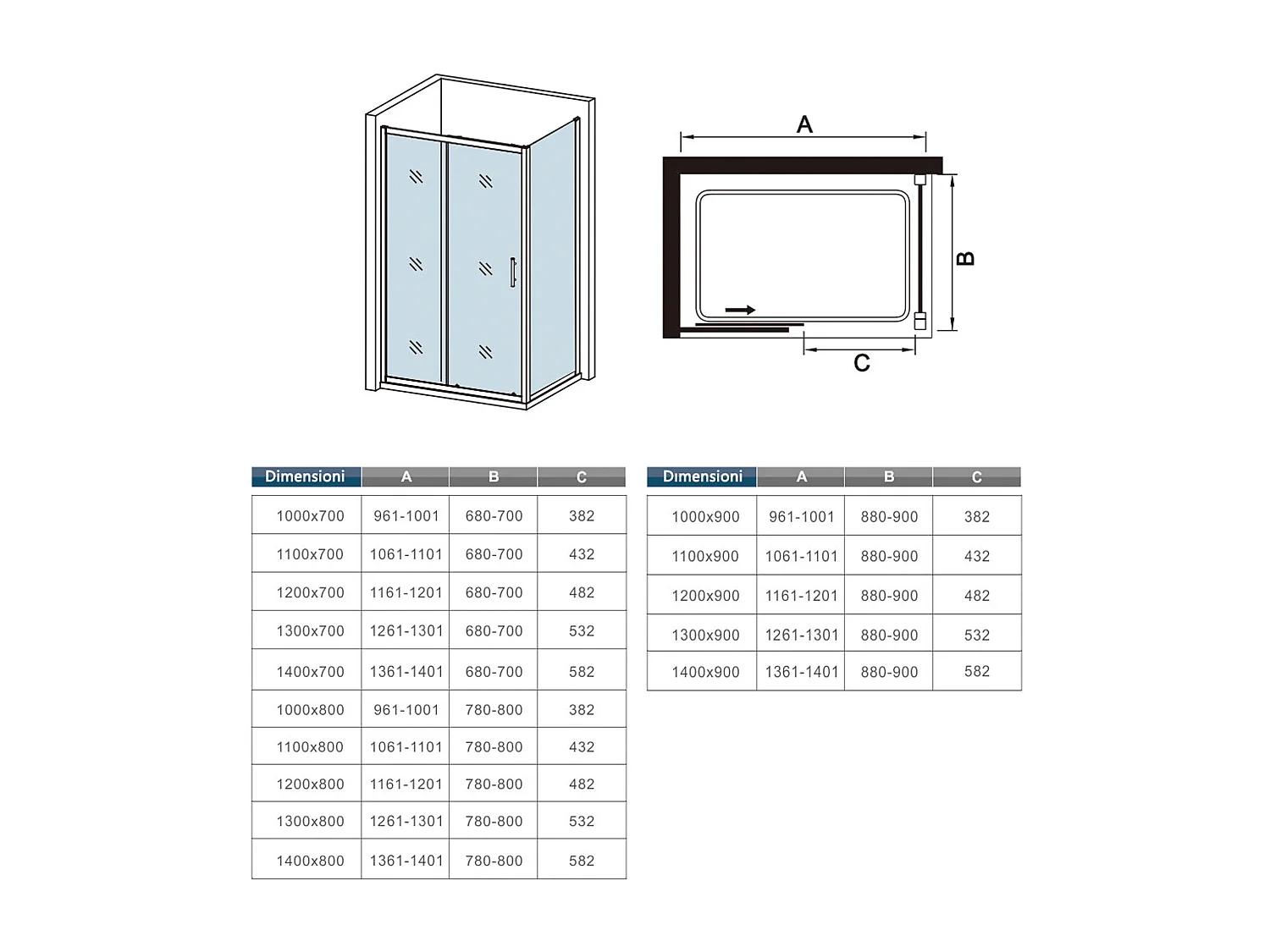 A

B

C

| Dimensioni | A | B | C |
|---|---|---|---|
| 1000x700 | 961-1001 | 680-700 | 382 |
| 1100x700 | 1061-1101 | 680-700 | 432 |
| 1200x700 | 1161-1201 | 680-700 | 482 |
| 1300x700 | 1261-1301 | 680-700 | 532 |
| 1400x700 | 1361-1401 | 680-700 | 582 |
| 1000x800 | 961-1001 | 780-800 | 382 |
| 1100x800 | 1061-1101 | 780-800 | 432 |
| 1200x800 | 1161-1201 | 780-800 | 482 |
| 1300x800 | 1261-1301 | 780-800 | 532 |
| 1400x800 | 1361-1401 | 780-800 | 582 |

| Dimensioni | A | B | C |
|---|---|---|---|
| 1000x900 | 961-1001 | 880-900 | 382 |
| 1100x900 | 1061-1101 | 880-900 | 432 |
| 1200x900 | 1161-1201 | 880-900 | 482 |
| 1300x900 | 1261-1301 | 880-900 | 532 |
| 1400x900 | 1361-1401 | 880-900 | 582 |