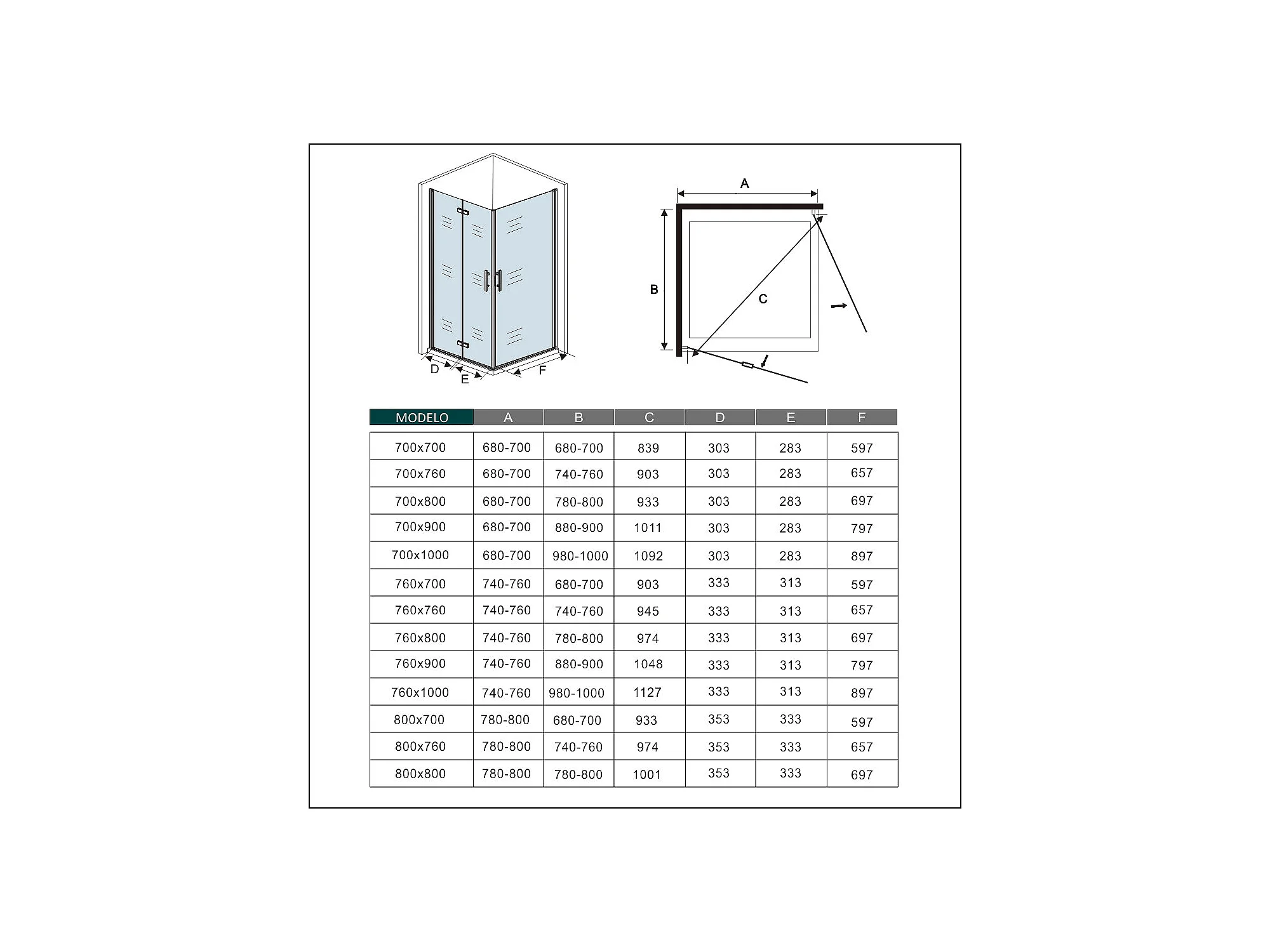 D
E
F

A
B
C

| MODELO | A | B | C | D | E | F |
|---|---|---|---|---|---|---|
| 700x700 | 680-700 | 680-700 | 839 | 303 | 283 | 597 |
| 700x760 | 680-700 | 740-760 | 903 | 303 | 283 | 657 |
| 700x800 | 680-700 | 780-800 | 933 | 303 | 283 | 697 |
| 700x900 | 680-700 | 880-900 | 1011 | 303 | 283 | 797 |
| 700x1000 | 680-700 | 980-1000 | 1092 | 303 | 283 | 897 |
| 760x700 | 740-760 | 680-700 | 903 | 333 | 313 | 597 |
| 760x760 | 740-760 | 740-760 | 945 | 333 | 313 | 657 |
| 760x800 | 740-760 | 780-800 | 974 | 333 | 313 | 697 |
| 760x900 | 740-760 | 880-900 | 1048 | 333 | 313 | 797 |
| 760x1000 | 740-760 | 980-1000 | 1127 | 333 | 313 | 897 |
| 800x700 | 780-800 | 680-700 | 933 | 353 | 333 | 597 |
| 800x760 | 780-800 | 740-760 | 974 | 353 | 333 | 657 |
| 800x800 | 780-800 | 780-800 | 1001 | 353 | 333 | 697 |