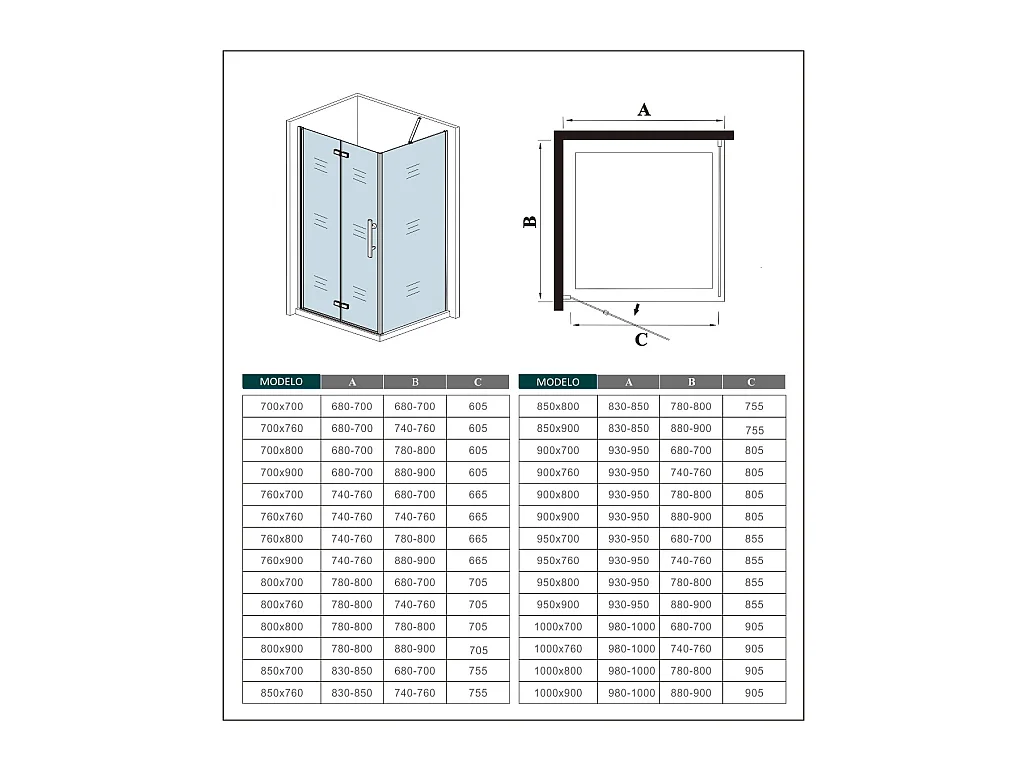 A

B

C

| MODELO | A | B | C |
|---|---|---|---|
| 700x700 | 680-700 | 680-700 | 605 |
| 700x760 | 680-700 | 740-760 | 605 |
| 700x800 | 680-700 | 780-800 | 605 |
| 700x900 | 680-700 | 880-900 | 605 |
| 760x700 | 740-760 | 680-700 | 665 |
| 760x760 | 740-760 | 740-760 | 665 |
| 760x800 | 740-760 | 780-800 | 665 |
| 760x900 | 740-760 | 880-900 | 665 |
| 800x700 | 780-800 | 680-700 | 705 |
| 800x760 | 780-800 | 740-760 | 705 |
| 800x800 | 780-800 | 780-800 | 705 |
| 800x900 | 780-800 | 880-900 | 705 |
| 850x700 | 830-850 | 680-700 | 755 |
| 850x760 | 830-850 | 740-760 | 755 |

| MODELO | A | B | C |
|---|---|---|---|
| 850x800 | 830-850 | 780-800 | 755 |
| 850x900 | 830-850 | 880-900 | 755 |
| 900x700 | 930-950 | 680-700 | 805 |
| 900x760 | 930-950 | 740-760 | 805 |
| 900x800 | 930-950 | 780-800 | 805 |
| 900x900 | 930-950 | 880-900 | 805 |
| 950x700 | 930-950 | 680-700 | 855 |
| 950x760 | 930-950 | 740-760 | 855 |
| 950x800 | 930-950 | 780-800 | 855 |
| 950x900 | 930-950 | 880-900 | 855 |
| 1000x700 | 980-1000 | 680-700 | 905 |
| 1000x760 | 980-1000 | 740-760 | 905 |
| 1000x800 | 980-1000 | 780-800 | 905 |
| 1000x900 | 980-1000 | 880-900 | 905 |