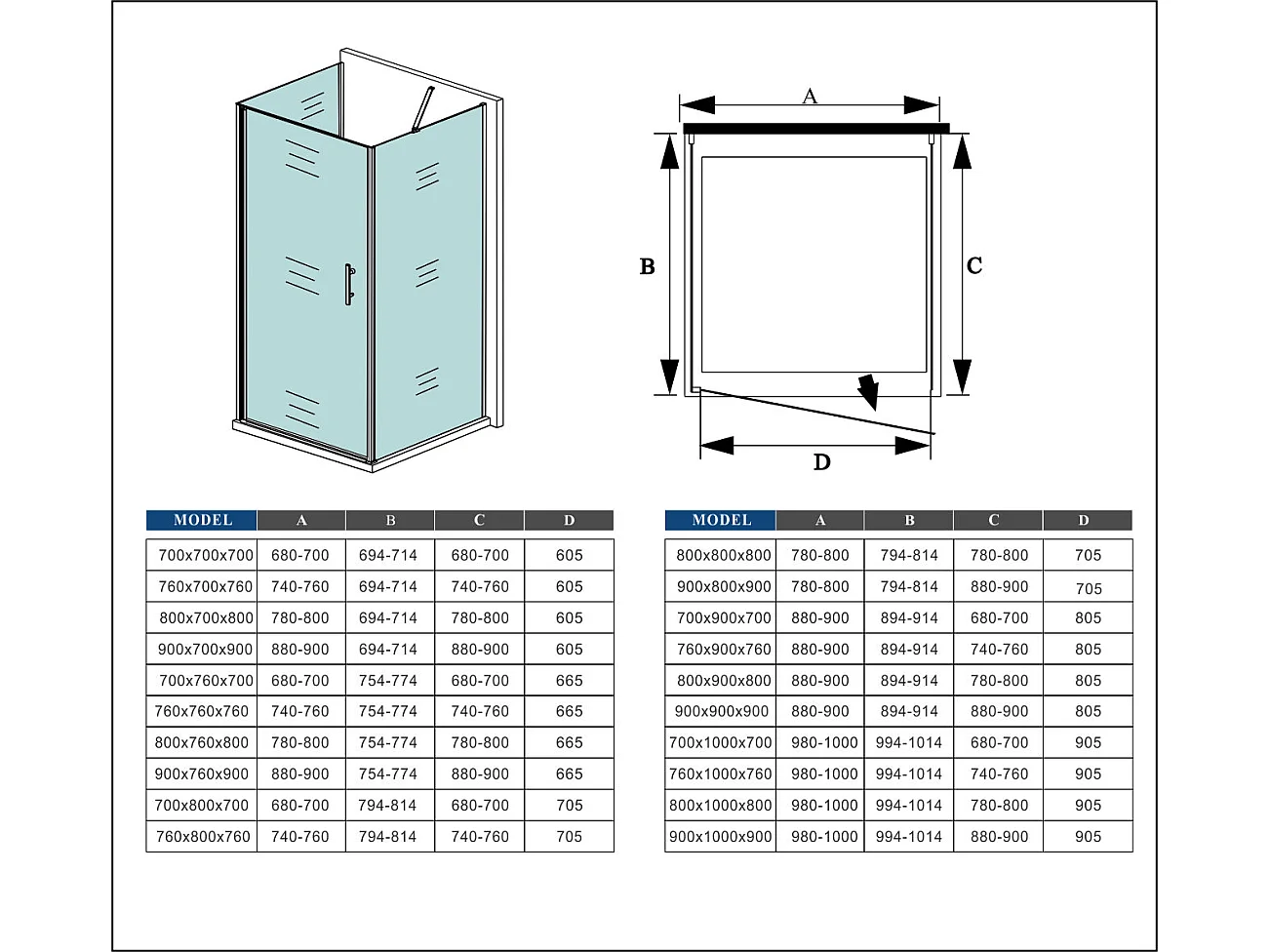 A

B

C

D

| MODEL | A | B | C | D |
|---|---|---|---|---|
| 700x700x700 | 680-700 | 694-714 | 680-700 | 605 |
| 760x700x760 | 740-760 | 694-714 | 740-760 | 605 |
| 800x700x800 | 780-800 | 694-714 | 780-800 | 605 |
| 900x700x900 | 880-900 | 694-714 | 880-900 | 605 |
| 700x760x700 | 680-700 | 754-774 | 680-700 | 665 |
| 760x760x760 | 740-760 | 754-774 | 740-760 | 665 |
| 800x760x800 | 780-800 | 754-774 | 780-800 | 665 |
| 900x760x900 | 880-900 | 754-774 | 880-900 | 665 |
| 700x800x700 | 680-700 | 794-814 | 680-700 | 705 |
| 760x800x760 | 740-760 | 794-814 | 740-760 | 705 |

| MODEL | A | B | C | D |
|---|---|---|---|---|
| 800x800x800 | 780-800 | 794-814 | 780-800 | 705 |
| 900x800x900 | 780-800 | 794-814 | 880-900 | 705 |
| 700x900x700 | 880-900 | 894-914 | 680-700 | 805 |
| 760x900x760 | 880-900 | 894-914 | 740-760 | 805 |
| 800x900x800 | 880-900 | 894-914 | 780-800 | 805 |
| 900x900x900 | 880-900 | 894-914 | 880-900 | 805 |
| 700x1000x700 | 980-1000 | 994-1014 | 680-700 | 905 |
| 760x1000x760 | 980-1000 | 994-1014 | 740-760 | 905 |
| 800x1000x800 | 980-1000 | 994-1014 | 780-800 | 905 |
| 900x1000x900 | 980-1000 | 994-1014 | 880-900 | 905 |