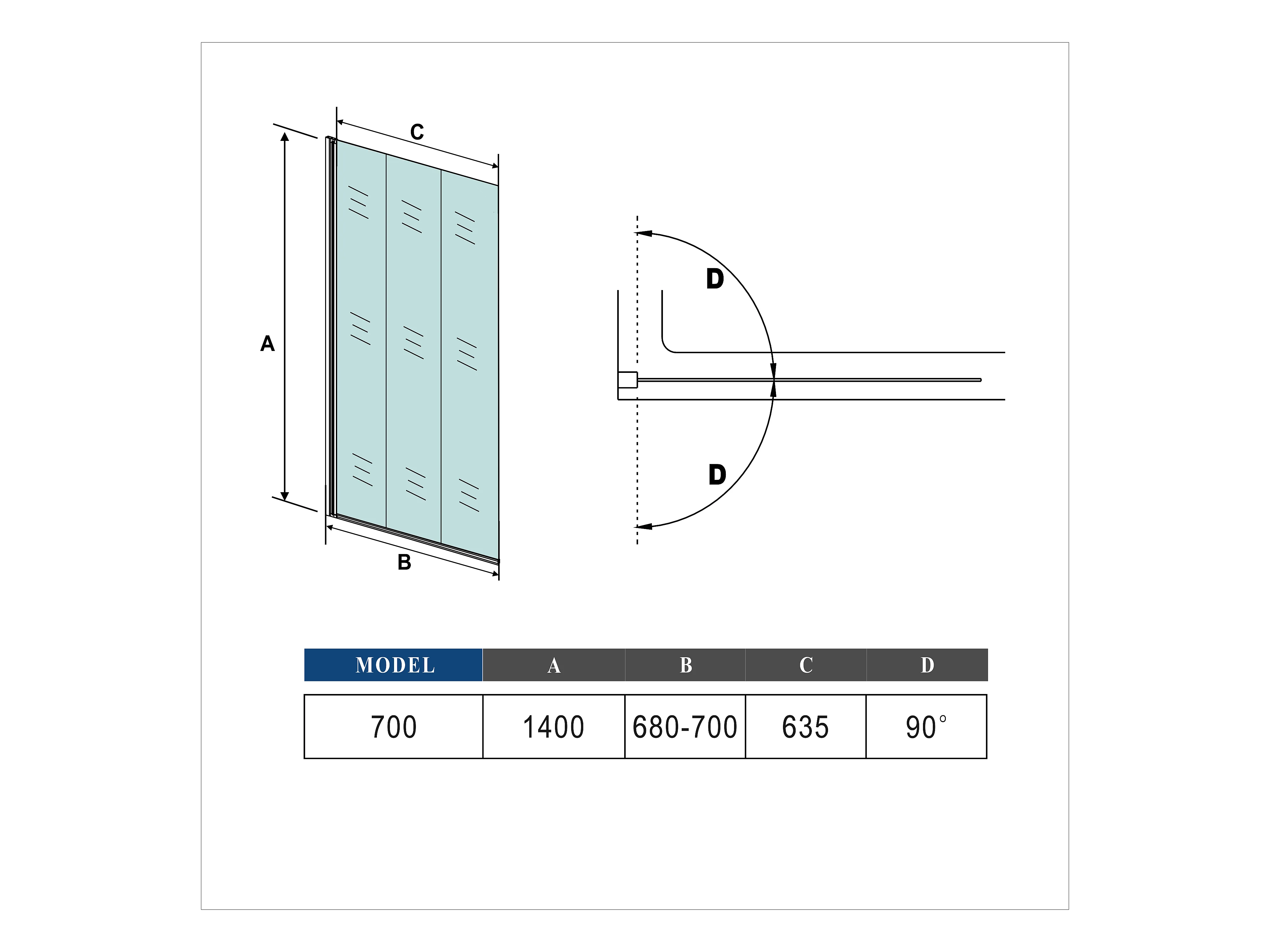 C

A

B

D

D

| MODEL | A | B | C | D |
|---|---|---|---|---|
| 700 | 1400 | 680-700 | 635 | 90° |