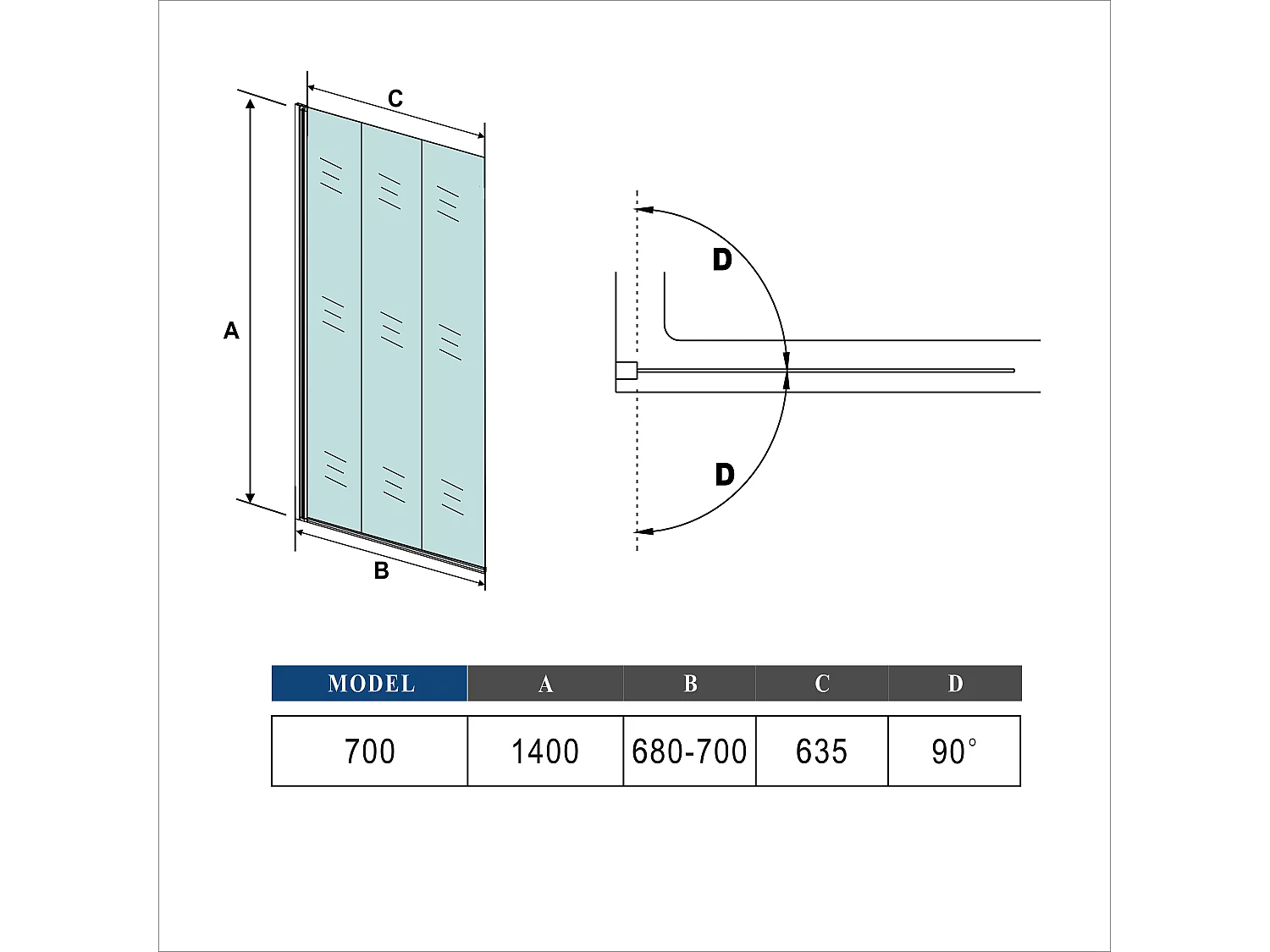 C

A

B

D

D

| MODEL | A | B | C | D |
|---|---|---|---|---|
| 700 | 1400 | 680-700 | 635 | 90° |