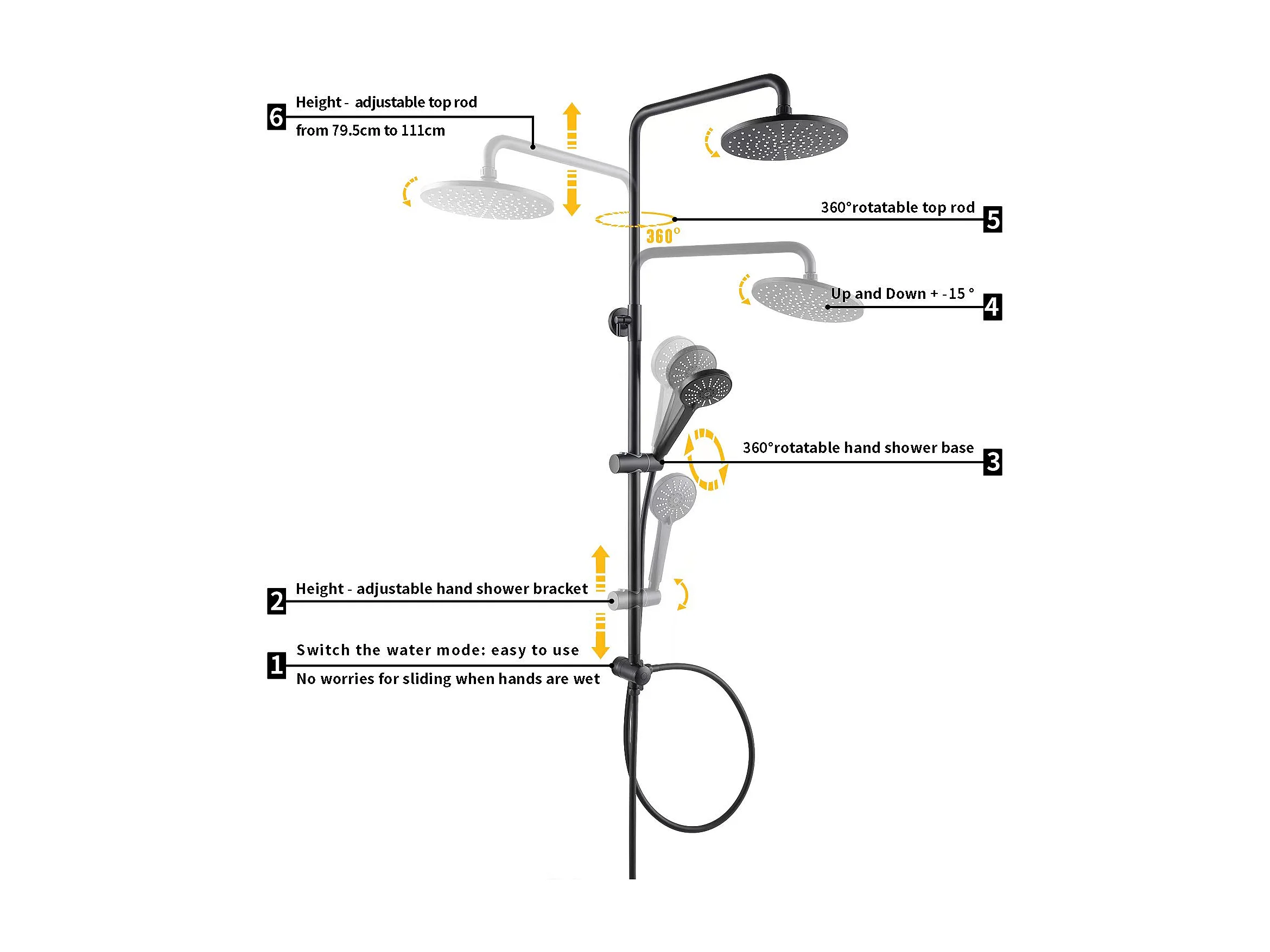 6
Height - adjustable top rod
from 79.5cm to 111cm

360°rotatable top rod
5

360°

Up and Down + -15 °
4

360°rotatable hand shower base
3

2
Height - adjustable hand shower bracket

1
Switch the water mode: easy to use
No worries for sliding when hands are wet